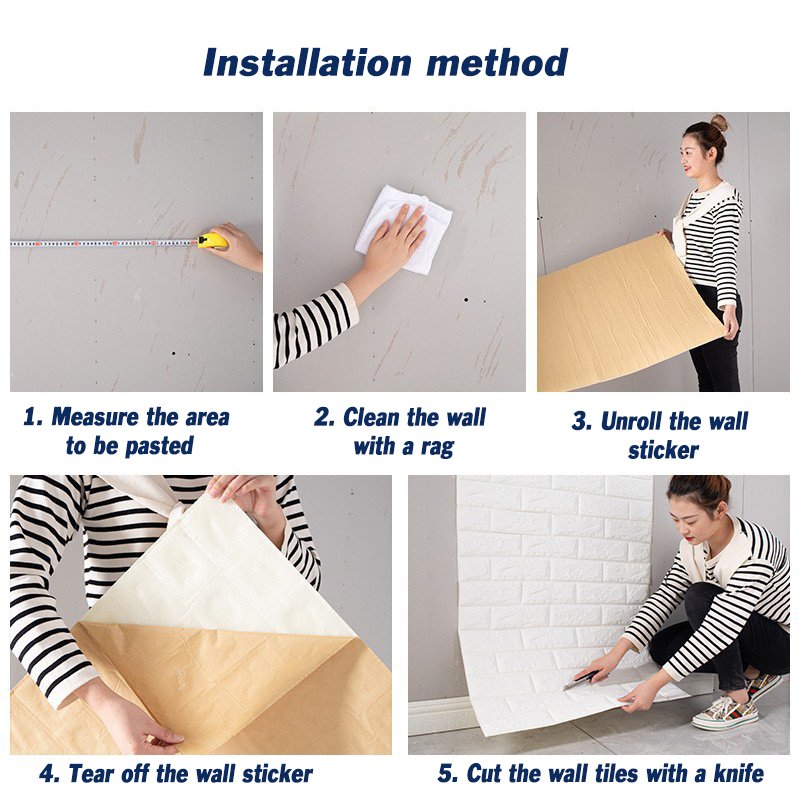 Installation method

1. Measure the area to be pasted

2. Clean the wall with a rag

3. Unroll the wall sticker

4. Tear off the wall sticker

5. Cut the wall tiles with a knife