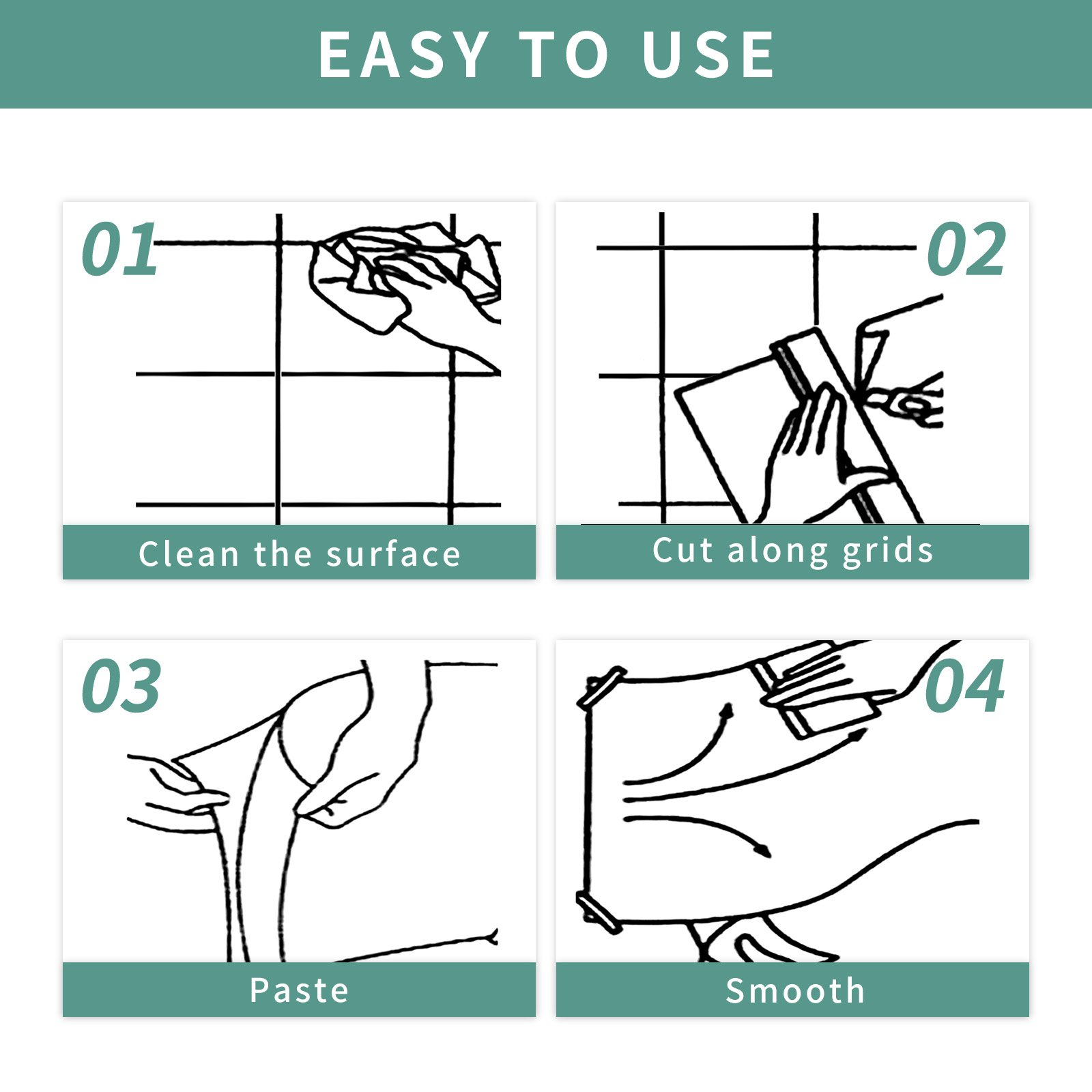 EASY TO USE

01
Clean the surface

02
Cut along grids

03
Paste

04
Smooth