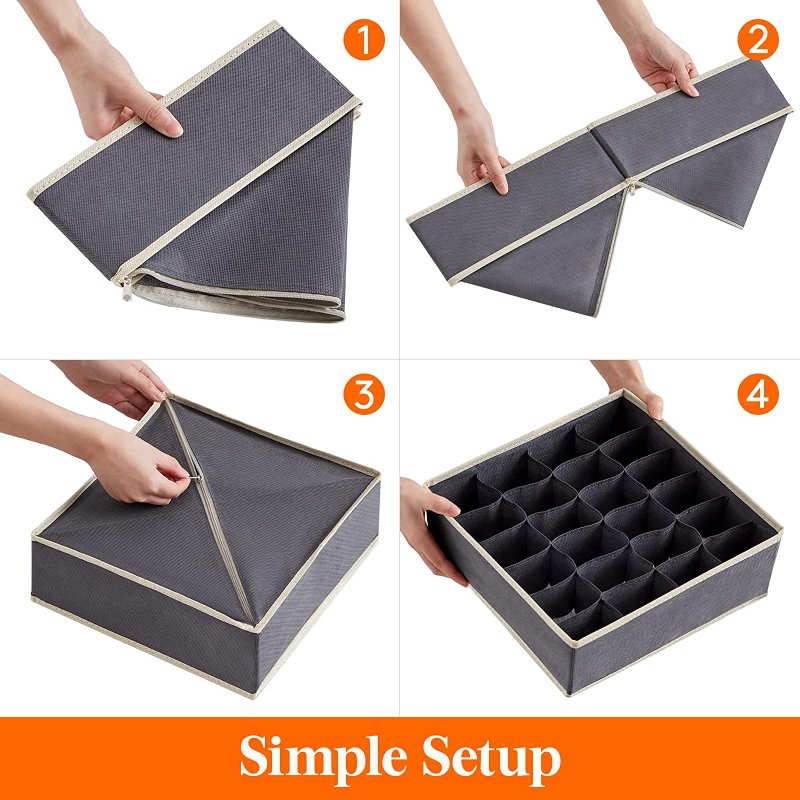 1
2
3
4
Simple Setup