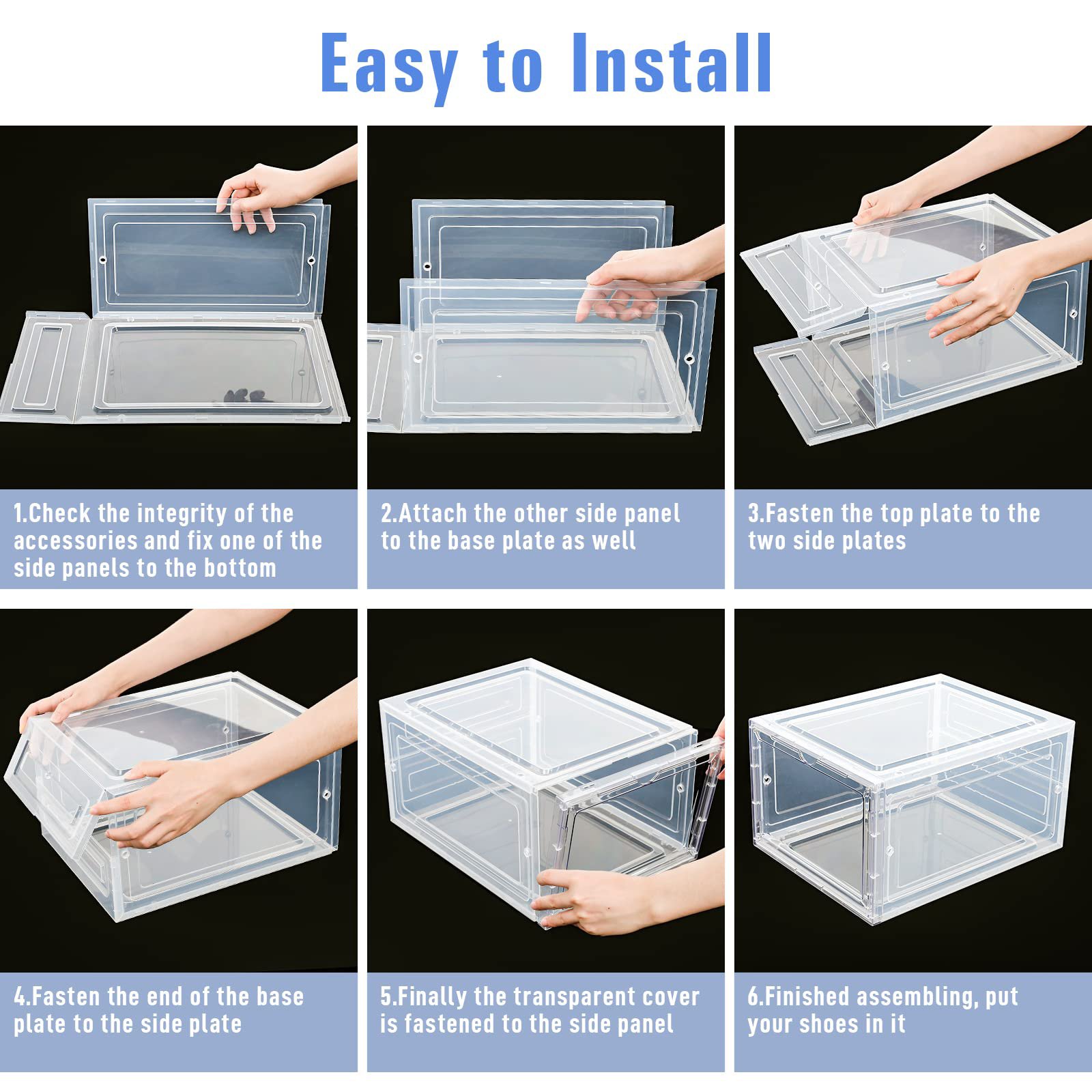 Easy to Install

1.Check the integrity of the accessories and fix one of the side panels to the bottom

2.Attach the other side panel to the base plate as well

3.Fasten the top plate to the two side plates

4.Fasten the end of the base plate to the side plate

5.Finally the transparent cover is fastened to the side panel

6.Finished assembling, put your shoes in it