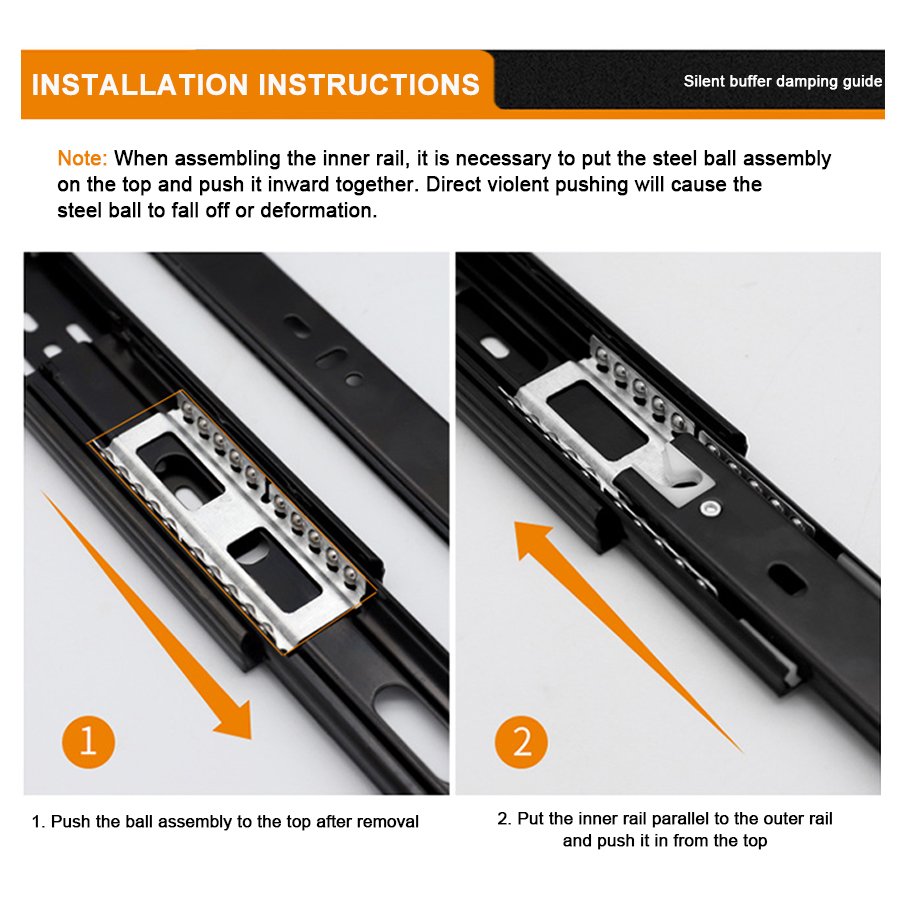 INSTALLATION INSTRUCTIONS

Silent buffer damping guide

Note: When assembling the inner rail, it is necessary to put the steel ball assembly on the top and push it inward together. Direct violent pushing will cause the steel ball to fall off or deformation.

1

2

1. Push the ball assembly to the top after removal

2. Put the inner rail parallel to the outer rail and push it in from the top