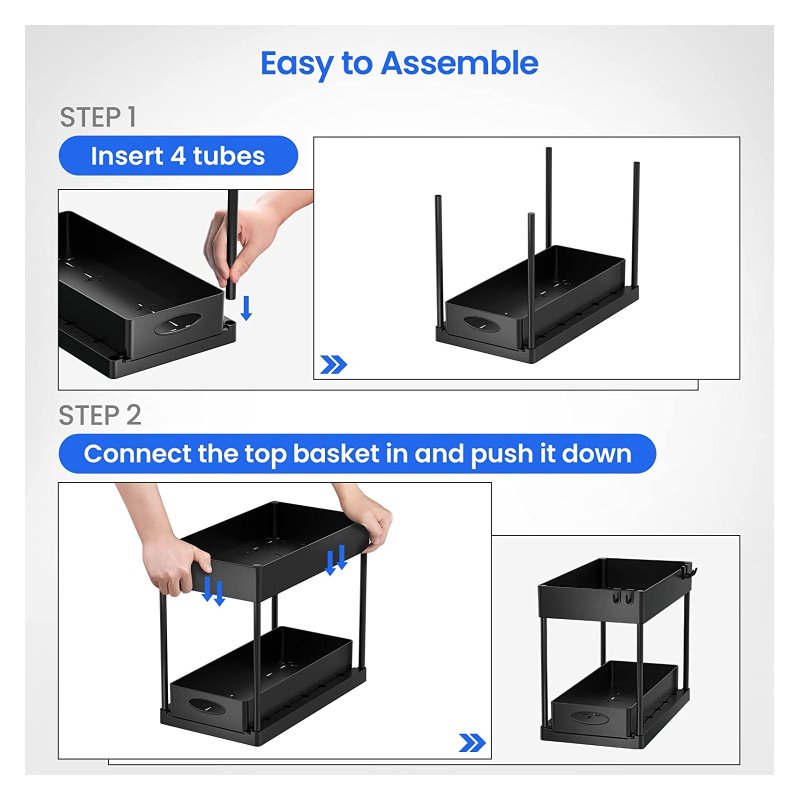 Easy to Assemble

STEP 1

Insert 4 tubes

STEP 2

Connect the top basket in and push it down