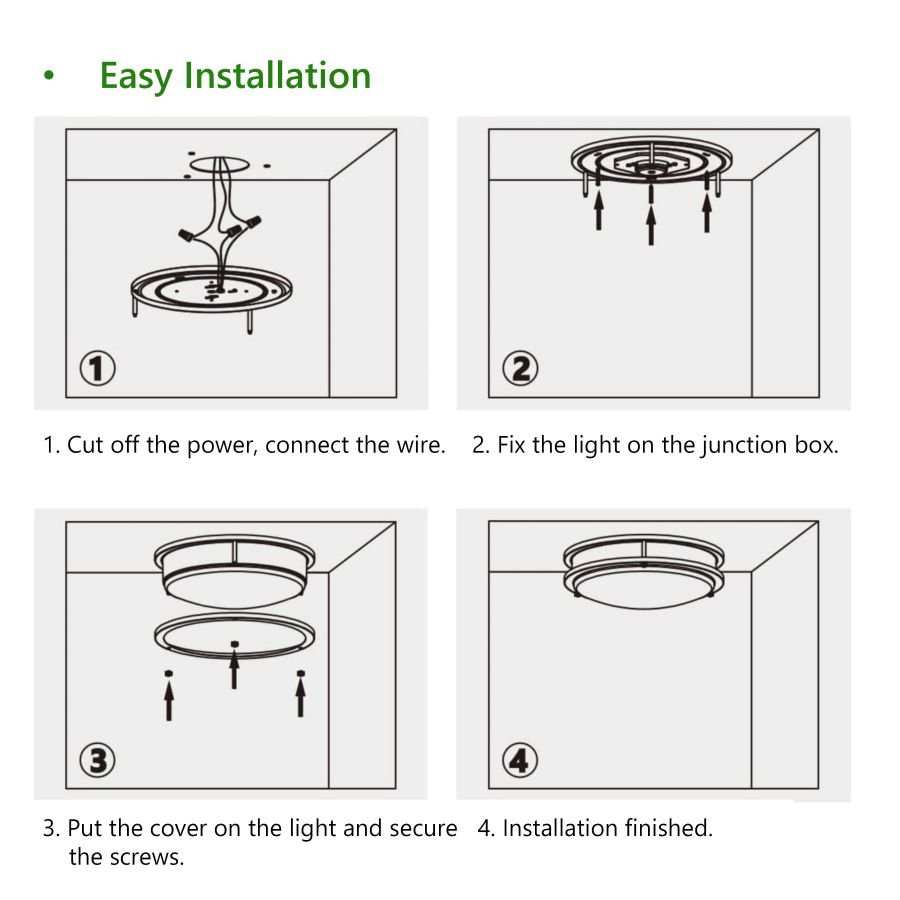 • Easy Installation

①

1. Cut off the power, connect the wire.

②

2. Fix the light on the junction box.

③

3. Put the cover on the light and secure the screws.

④

4. Installation finished.