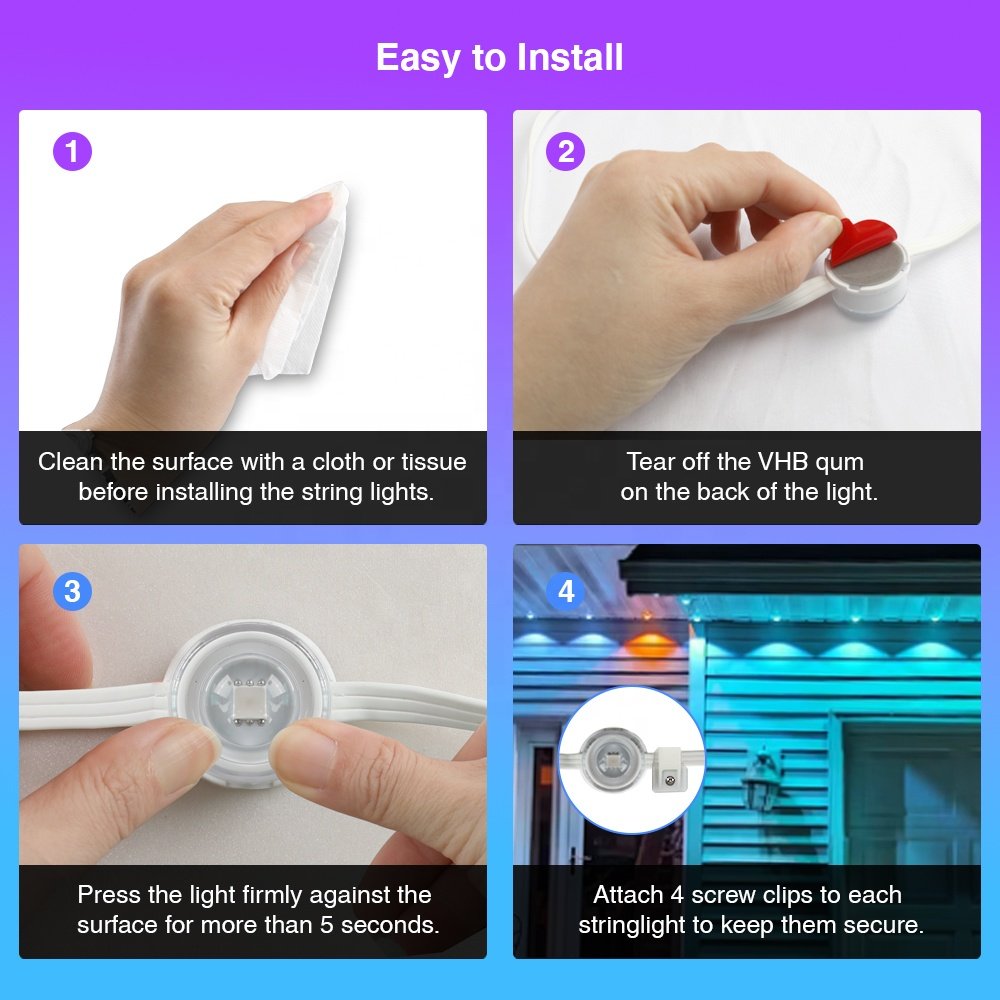 Easy to Install

1

Clean the surface with a cloth or tissue before installing the string lights.

2

Tear off the VHB qum on the back of the light.

3

Press the light firmly against the surface for more than 5 seconds.

4

Attach 4 screw clips to each stringlight to keep them secure.