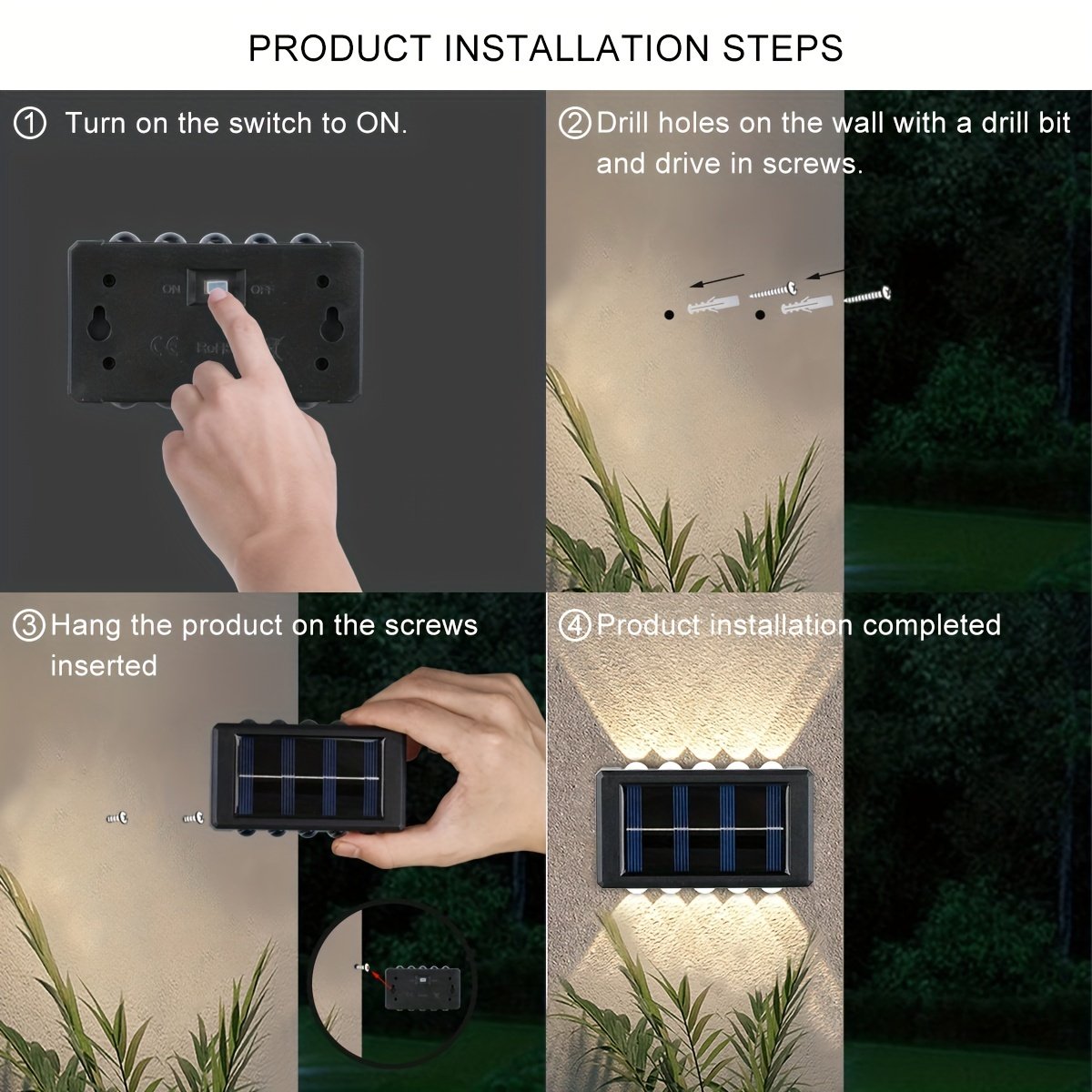 PRODUCT INSTALLATION STEPS

① Turn on the switch to ON.

ON OFF

CE RoHS

② Drill holes on the wall with a drill bit and drive in screws.

③ Hang the product on the screws inserted

④ Product installation completed