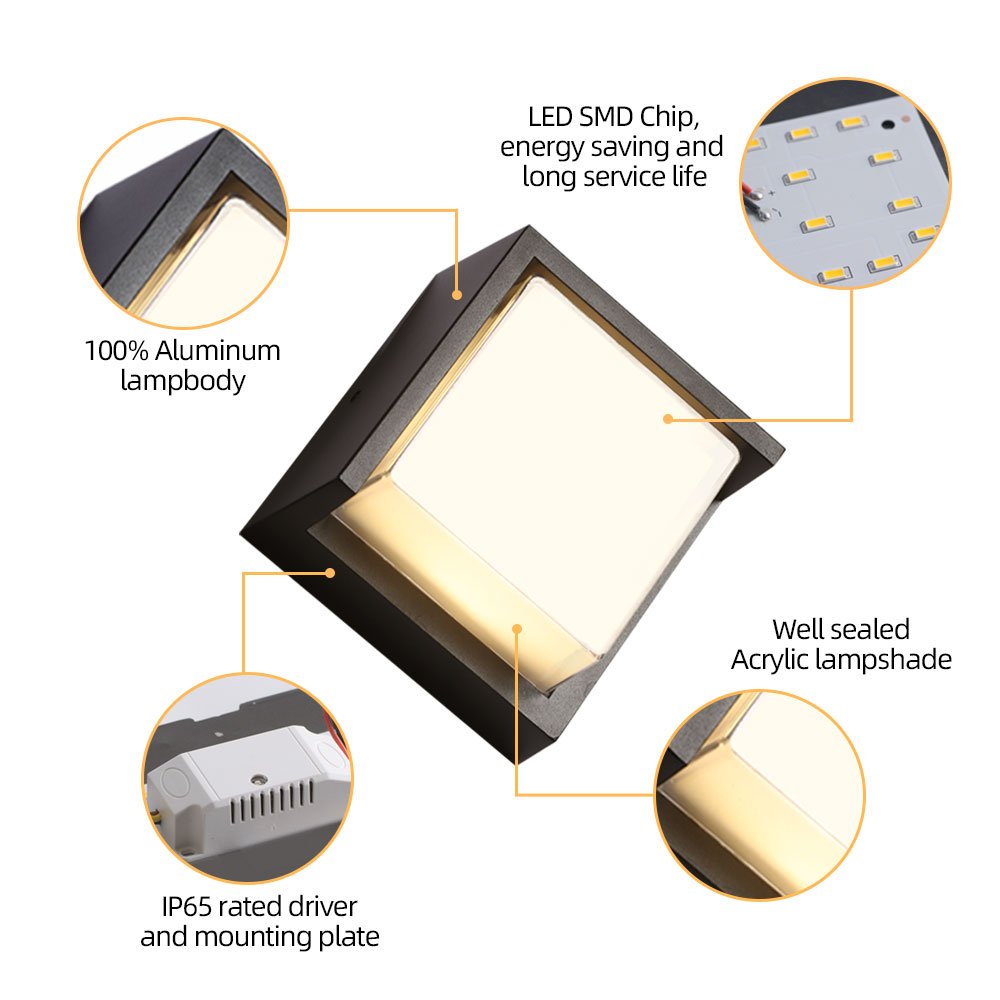 LED SMD Chip,
energy saving and
long service life

100% Aluminum
lampbody

Well sealed
Acrylic lampshade

IP65 rated driver
and mounting plate