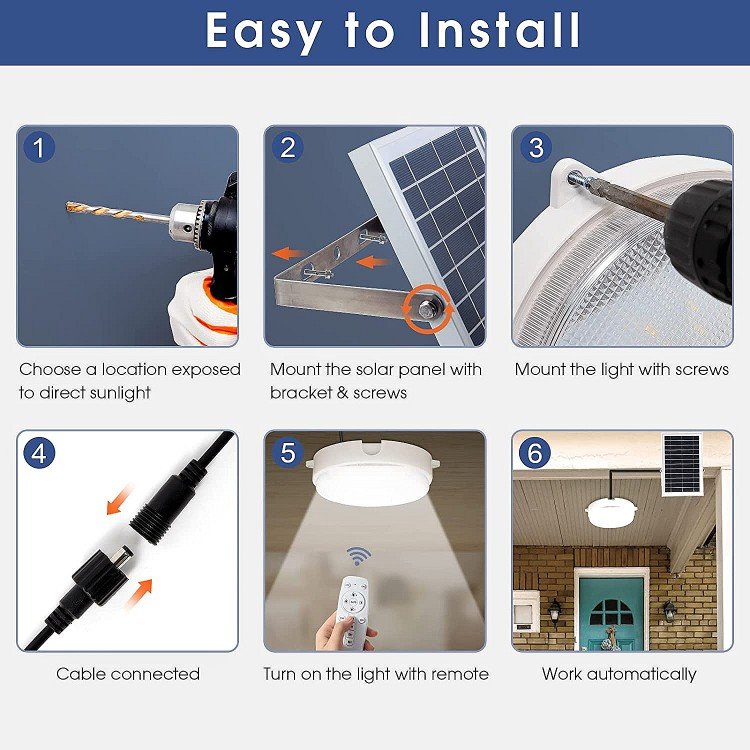 Easy to Install

1

Choose a location exposed to direct sunlight

2

Mount the solar panel with bracket & screws

3

Mount the light with screws

4

Cable connected

5

Turn on the light with remote

6

Work automatically