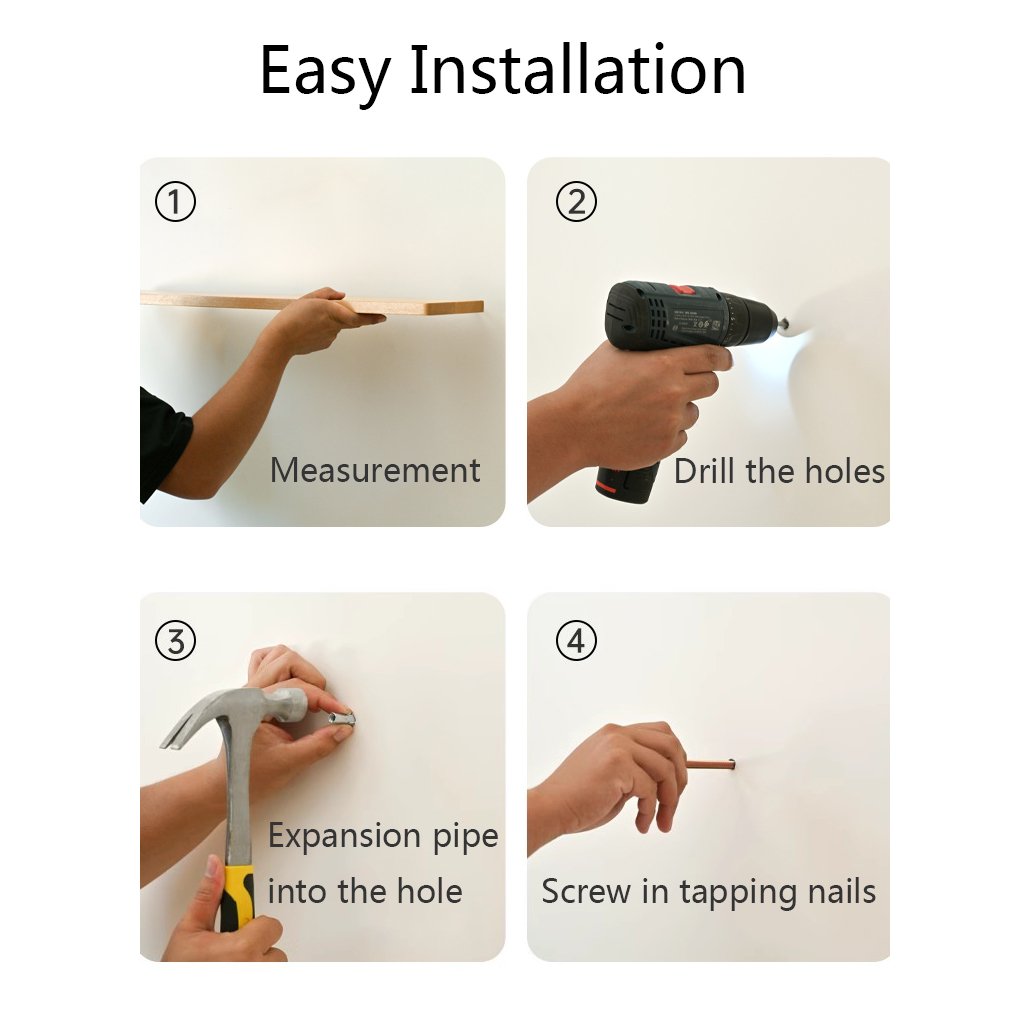 Easy Installation

①

Measurement

②

Drill the holes

③

Expansion pipe into the hole

④

Screw in tapping nails