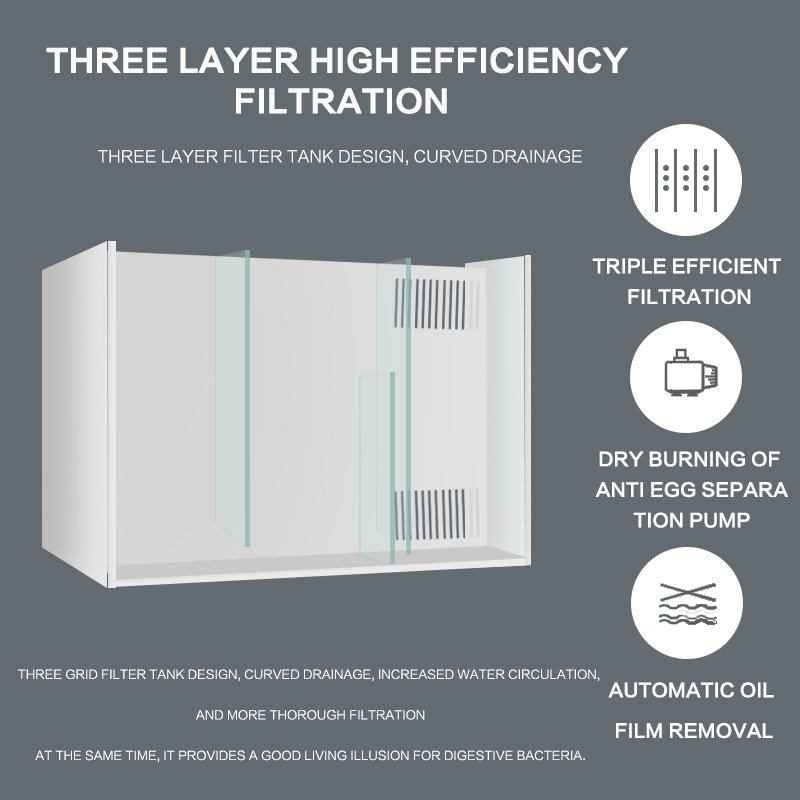 THREE LAYER HIGH EFFICIENCY FILTRATION

THREE LAYER FILTER TANK DESIGN, CURVED DRAINAGE

TRIPLE EFFICIENT FILTRATION

DRY BURNING OF ANTI EGG SEPARA TION PUMP

AUTOMATIC OIL FILM REMOVAL

THREE GRID FILTER TANK DESIGN, CURVED DRAINAGE, INCREASED WATER CIRCULATION, AND MORE THOROUGH FILTRATION

AT THE SAME TIME, IT PROVIDES A GOOD LIVING ILLUSION FOR DIGESTIVE BACTERIA.