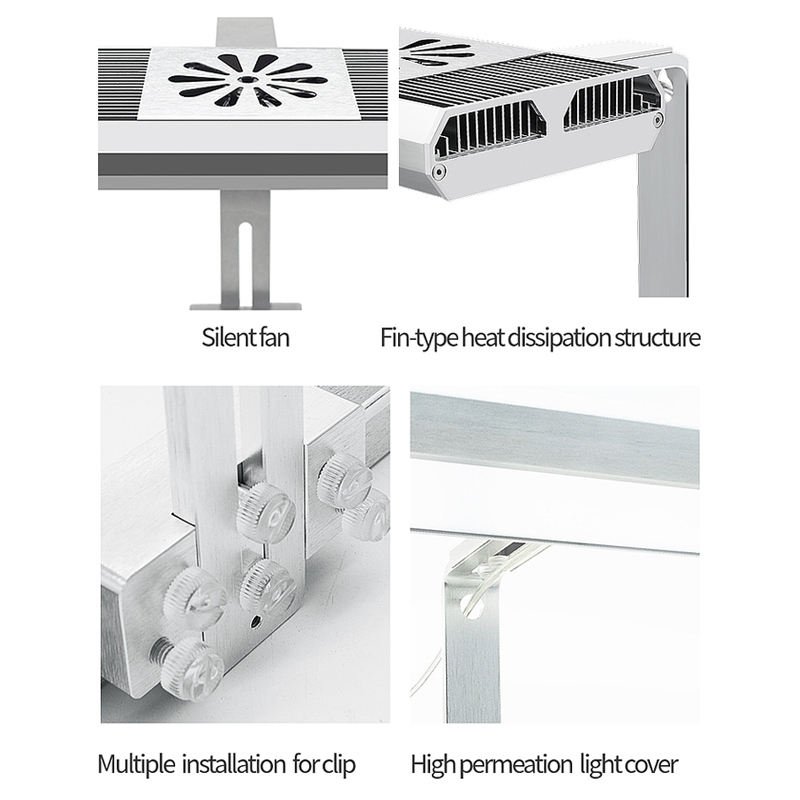 Silent fan

Fin-type heat dissipation structure

Multiple installation for clip

High permeation light cover