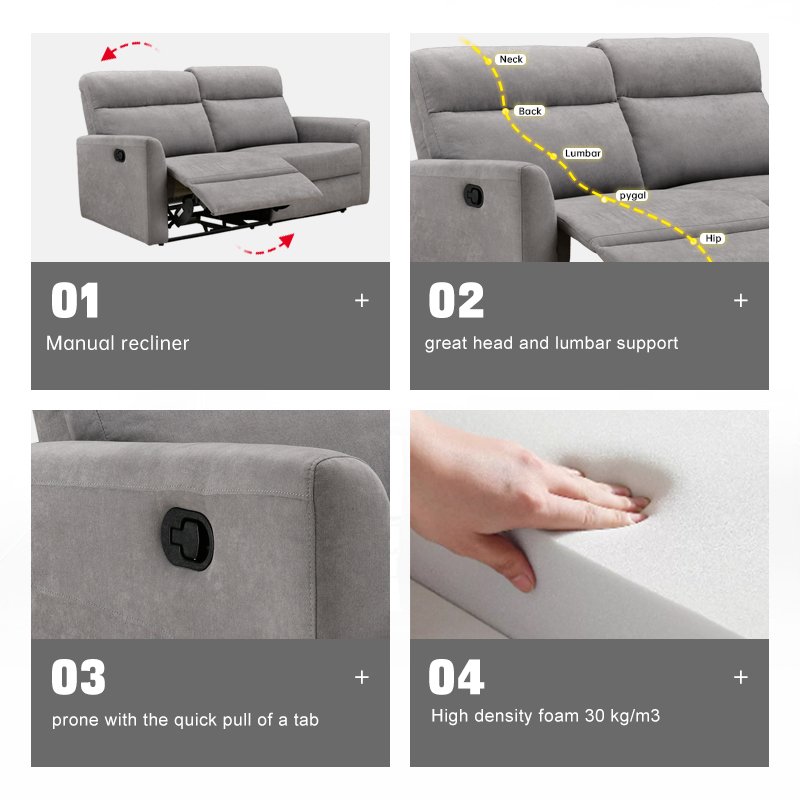 01
+
Manual recliner

Neck
Back
Lumbar
pygal
Hip

02
+
great head and lumbar support

03
+
prone with the quick pull of a tab

04
+
High density foam 30 kg/m3