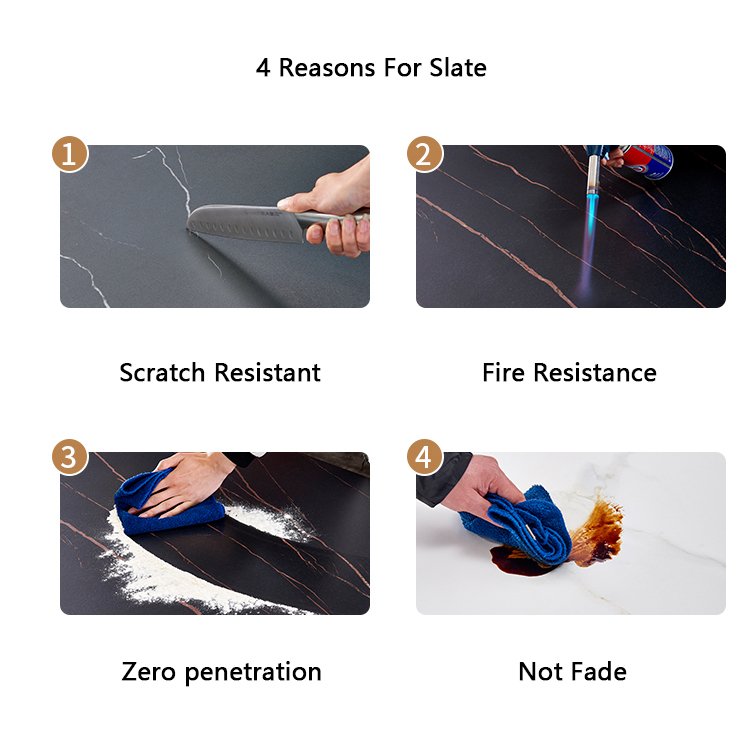 4 Reasons For Slate

1

Scratch Resistant

2

Fire Resistance

3

Zero penetration

4

Not Fade