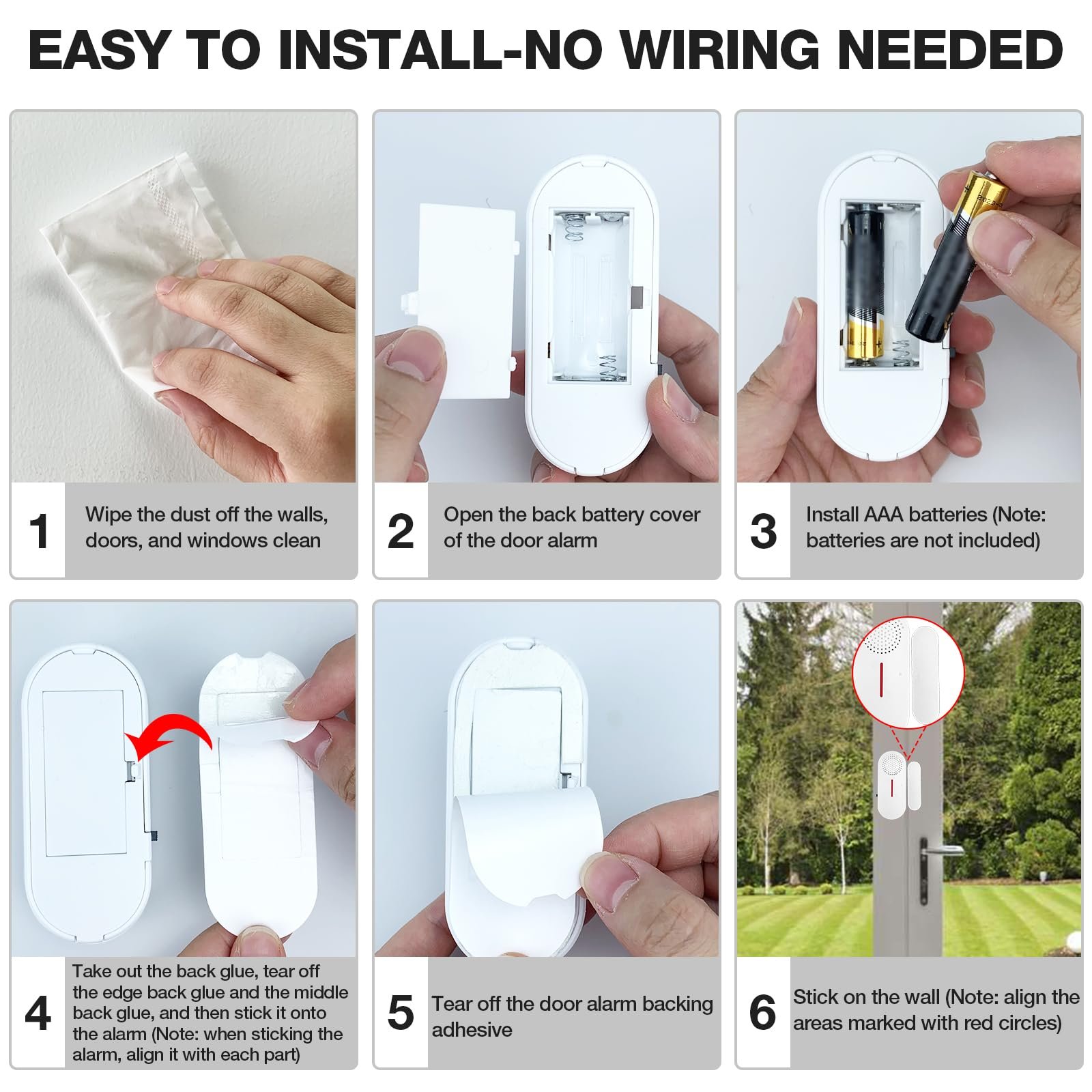 EASY TO INSTALL-NO WIRING NEEDED

1 Wipe the dust off the walls, doors, and windows clean

2 Open the back battery cover of the door alarm

3 Install AAA batteries (Note: batteries are not included)

4 Take out the back glue, tear off the edge back glue and the middle back glue, and then stick it onto the alarm (Note: when sticking the alarm, align it with each part)

5 Tear off the door alarm backing adhesive

6 Stick on the wall (Note: align the areas marked with red circles)