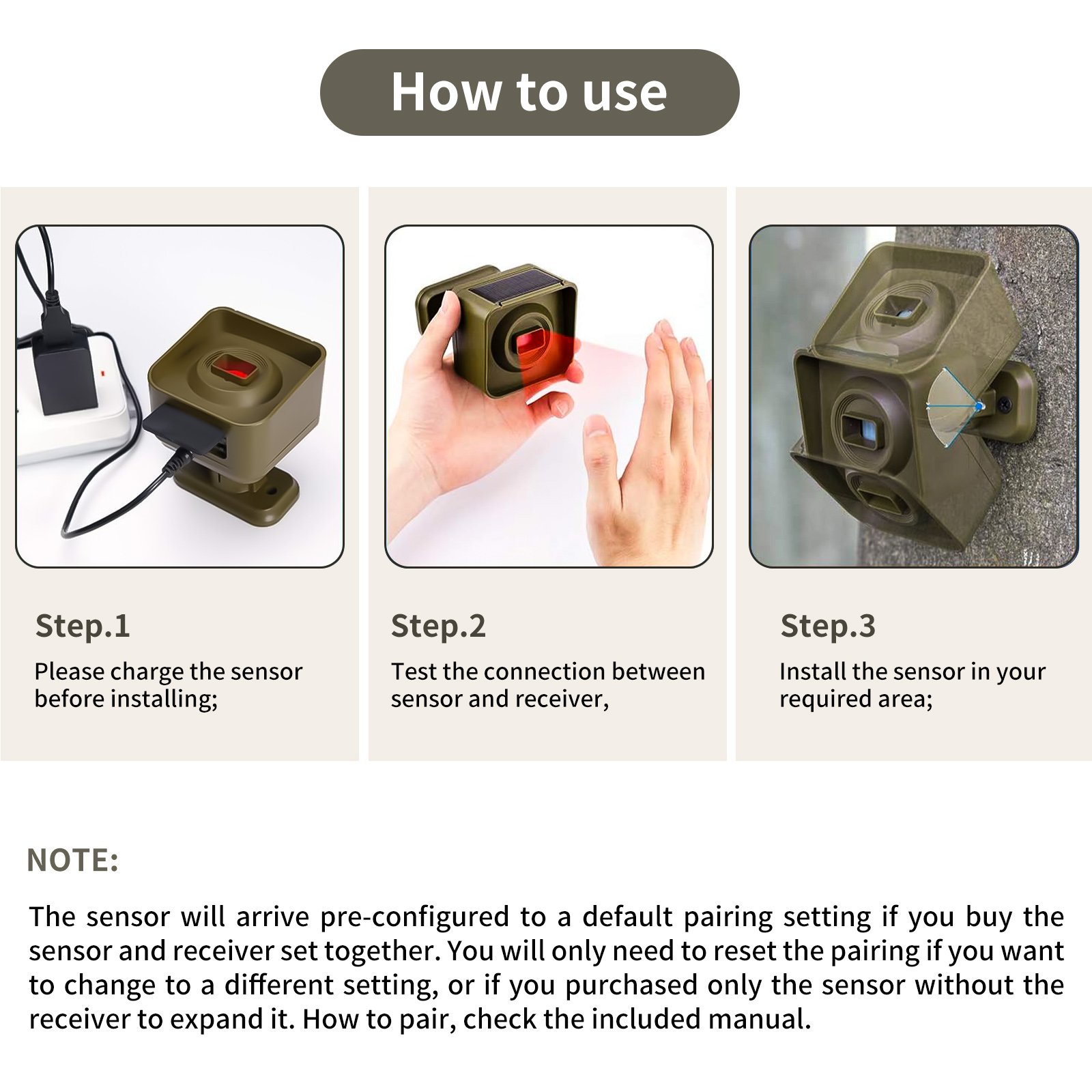 How to use

Step.1

Please charge the sensor before installing;

Step.2

Test the connection between sensor and receiver,

Step.3

Install the sensor in your required area;

NOTE:

The sensor will arrive pre-configured to a default pairing setting if you buy the sensor and receiver set together. You will only need to reset the pairing if you want to change to a different setting, or if you purchased only the sensor without the receiver to expand it. How to pair, check the included manual.