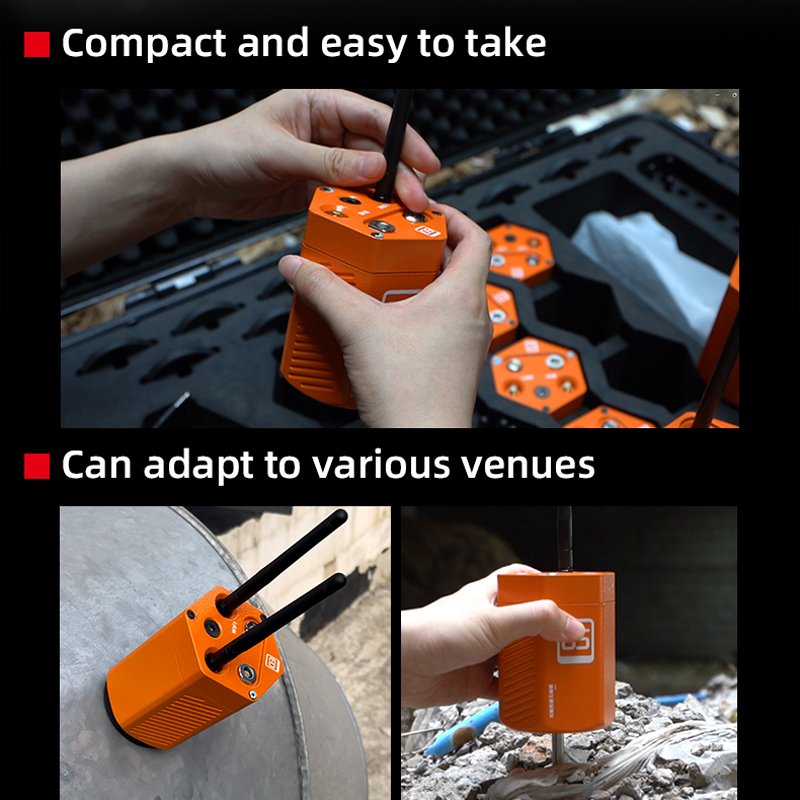 Compact and easy to take

Can adapt to various venues