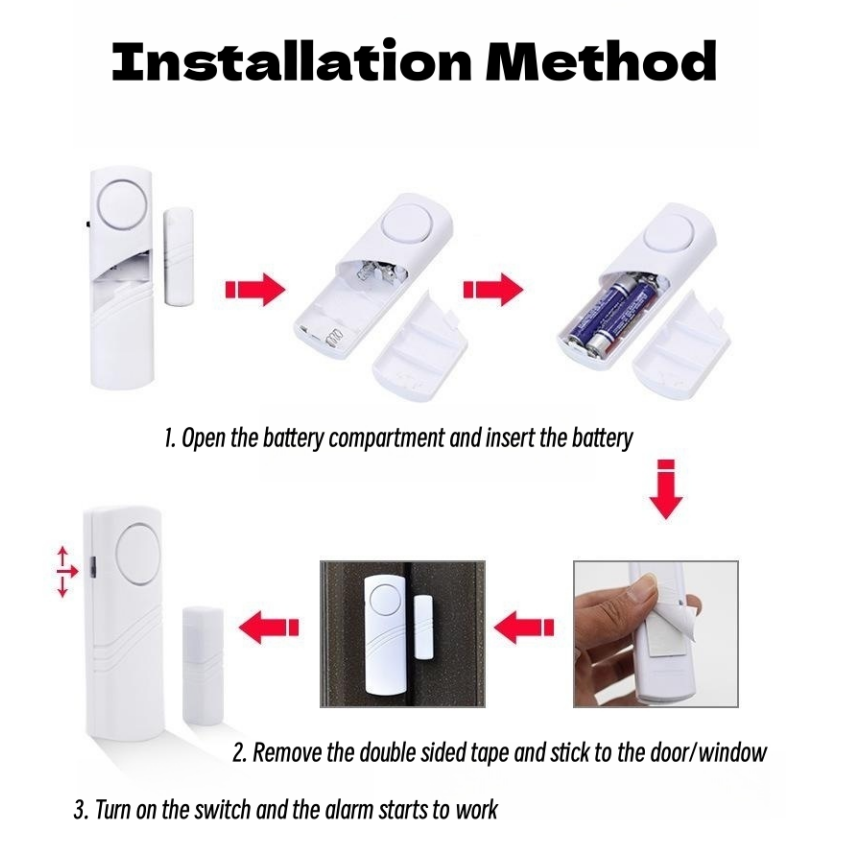 Installation Method

1. Open the battery compartment and insert the battery

2. Remove the double sided tape and stick to the door/window

3. Turn on the switch and the alarm starts to work