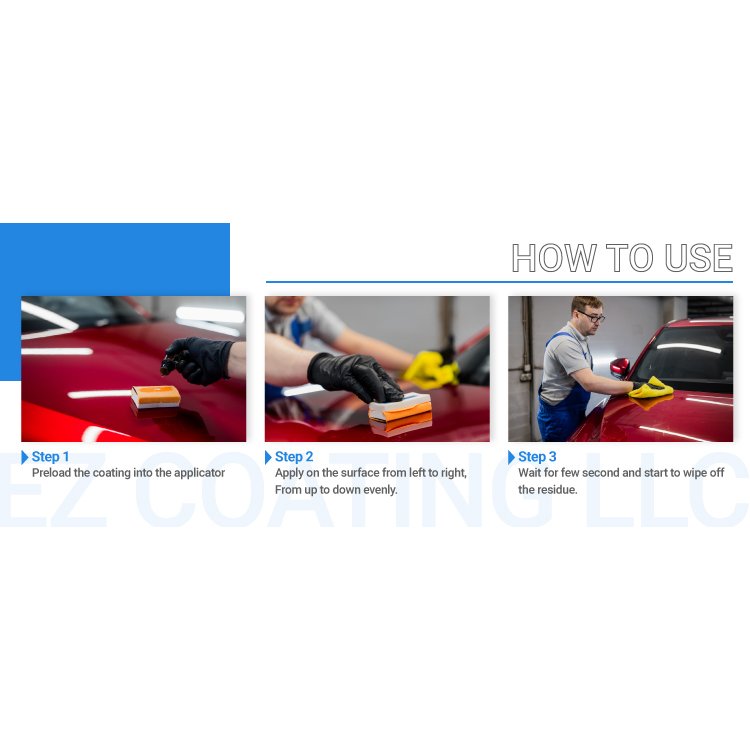 HOW TO USE

Step 1
Preload the coating into the applicator

Step 2
Apply on the surface from left to right, From up to down evenly.

Step 3
Wait for few second and start to wipe off the residue.

EZ COATING LLC