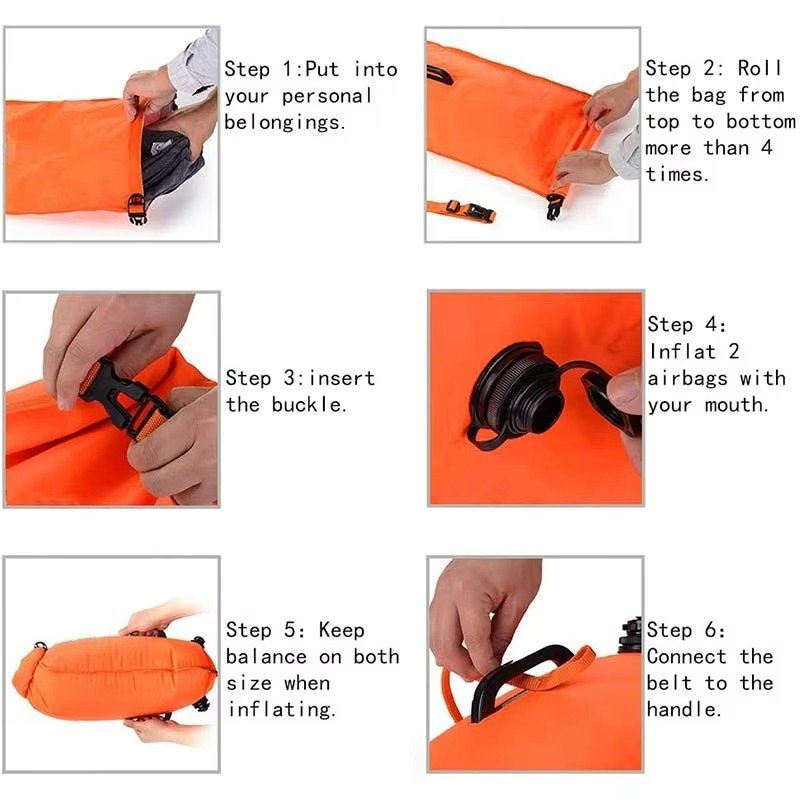 Step 1:Put into your personal belongings.

Step 2: Roll the bag from top to bottom more than 4 times.

Step 3:insert the buckle.

Step 4: Inflat 2 airbags with your mouth.

Step 5: Keep balance on both size when inflating.

Step 6: Connect the belt to the handle.