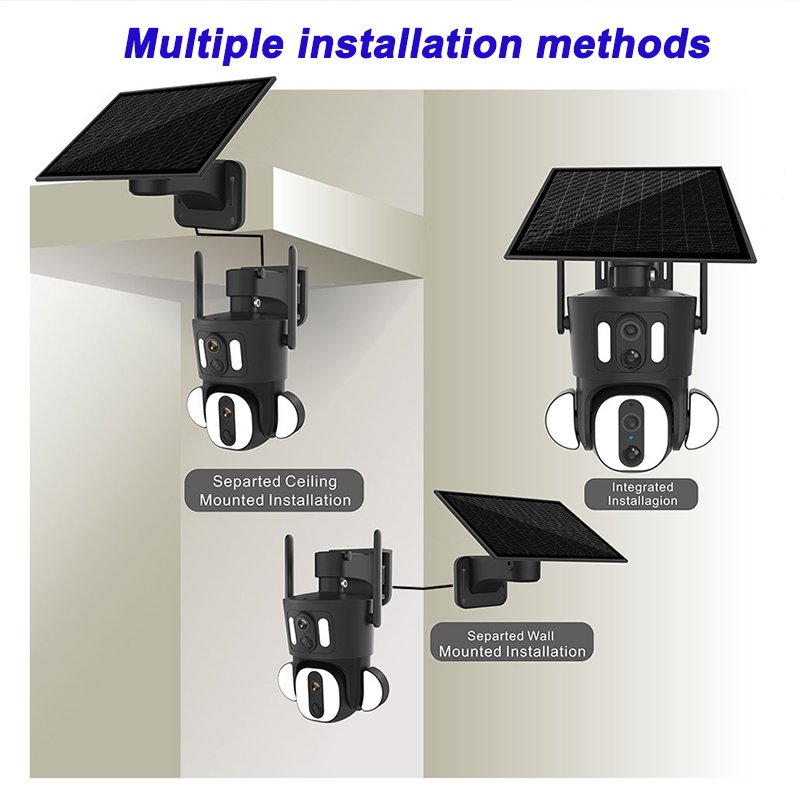 Multiple installation methods

Separted Ceiling Mounted Installation

Integrated Installagion

Separted Wall Mounted Installation