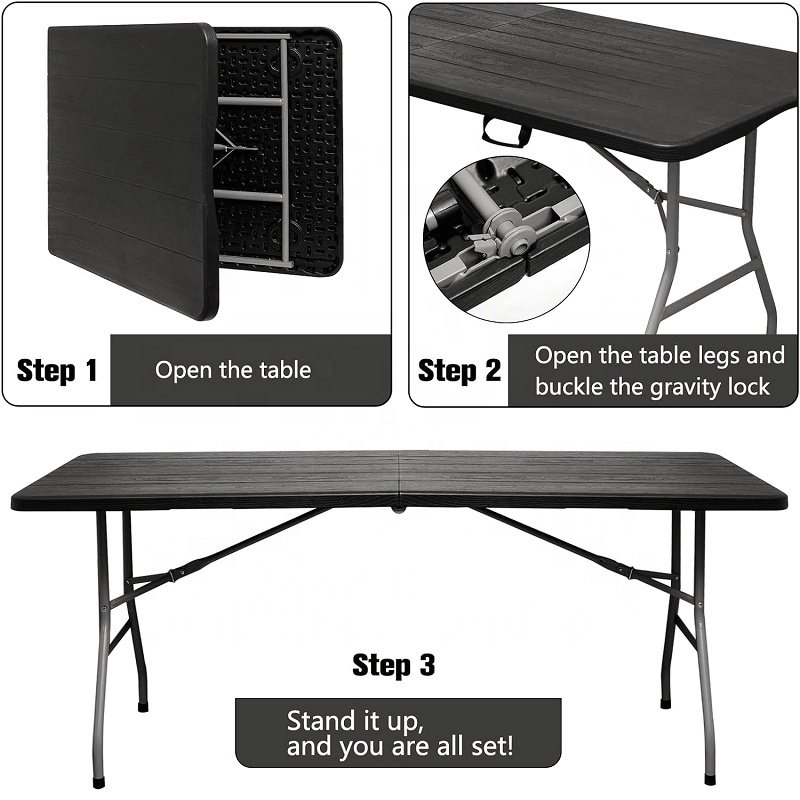 Step 1

Open the table

Step 2

Open the table legs and buckle the gravity lock

Step 3

Stand it up, and you are all set!