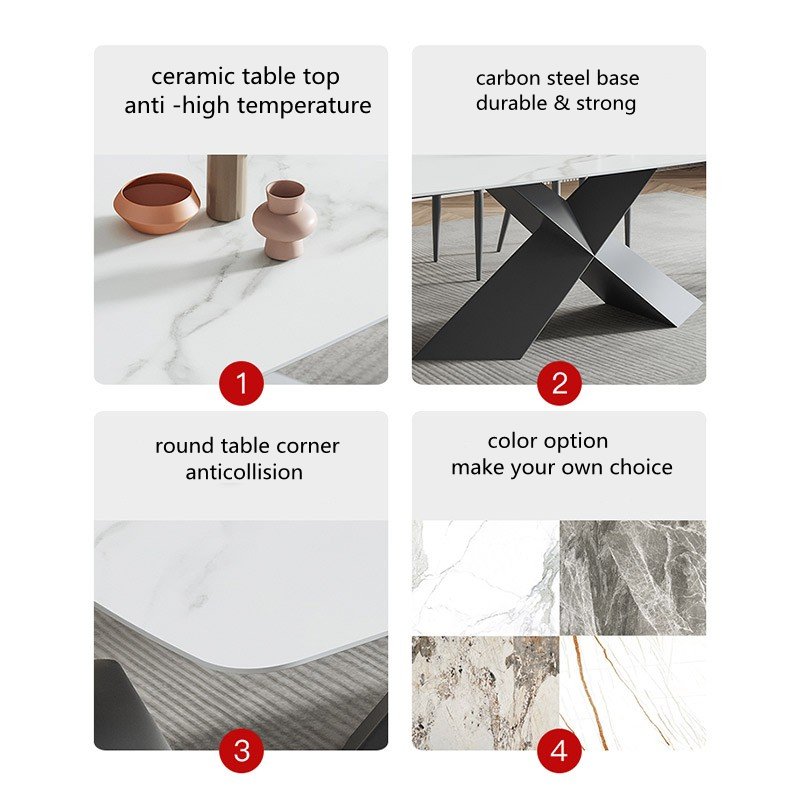 ceramic table top
anti -high temperature

1

carbon steel base
durable & strong

2

round table corner
anticollision

3

color option
make your own choice

4