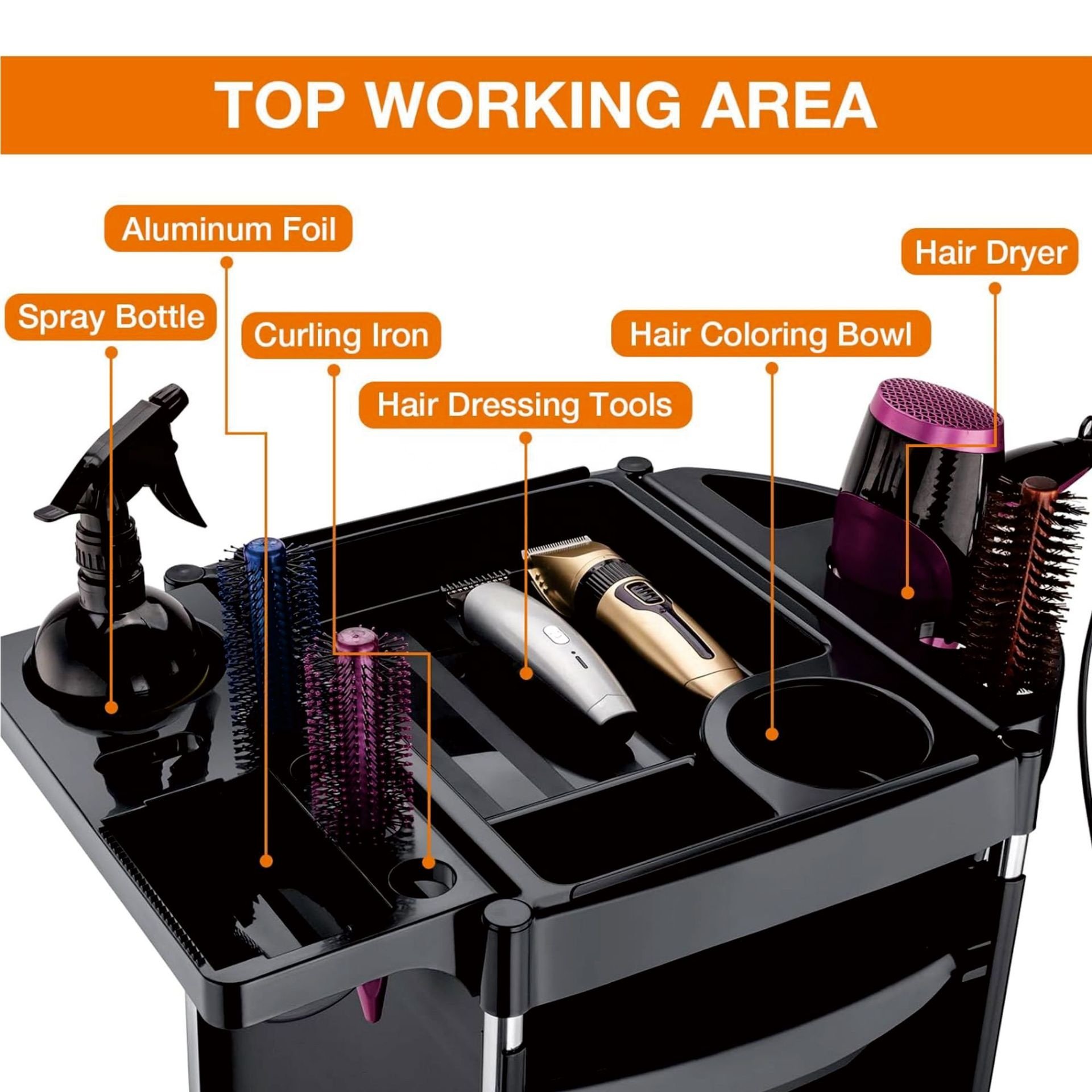 TOP WORKING AREA

Aluminum Foil

Hair Dryer

Spray Bottle

Curling Iron

Hair Coloring Bowl

Hair Dressing Tools