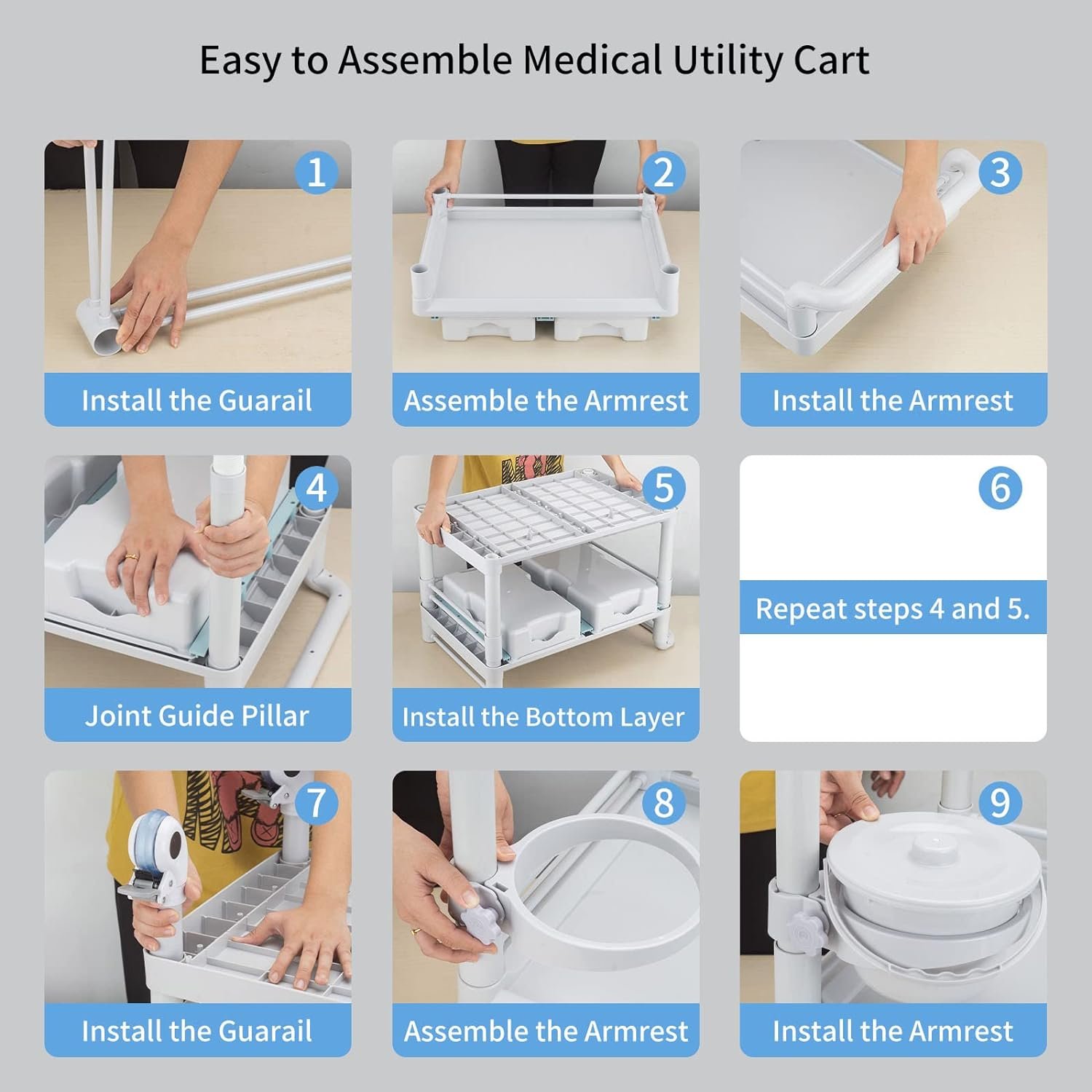 Easy to Assemble Medical Utility Cart

1
Install the Guarail

2
Assemble the Armrest

3
Install the Armrest

4
Joint Guide Pillar

5
Install the Bottom Layer

6
Repeat steps 4 and 5.

7
Install the Guarail

8
Assemble the Armrest

9
Install the Armrest