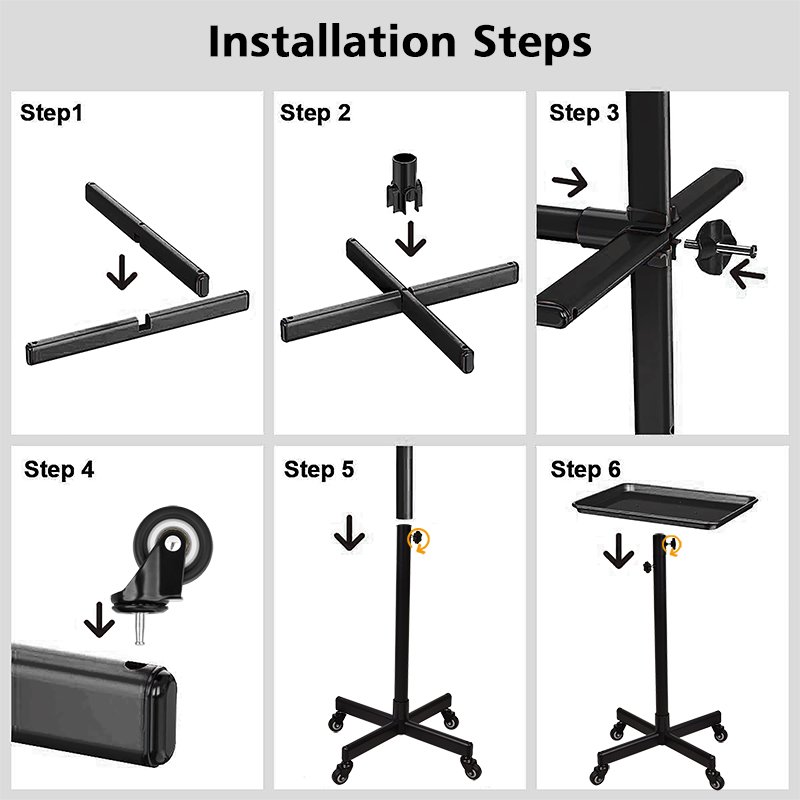 Installation Steps

Step1

Step 2

Step 3

Step 4

Step 5

Step 6