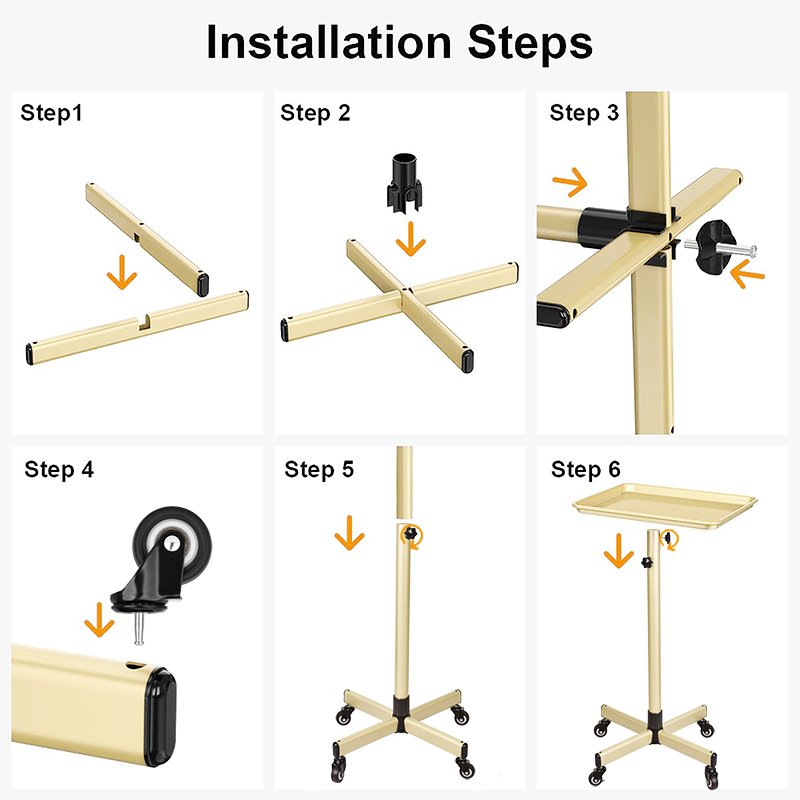 Installation Steps

Step1

Step 2

Step 3

Step 4

Step 5

Step 6