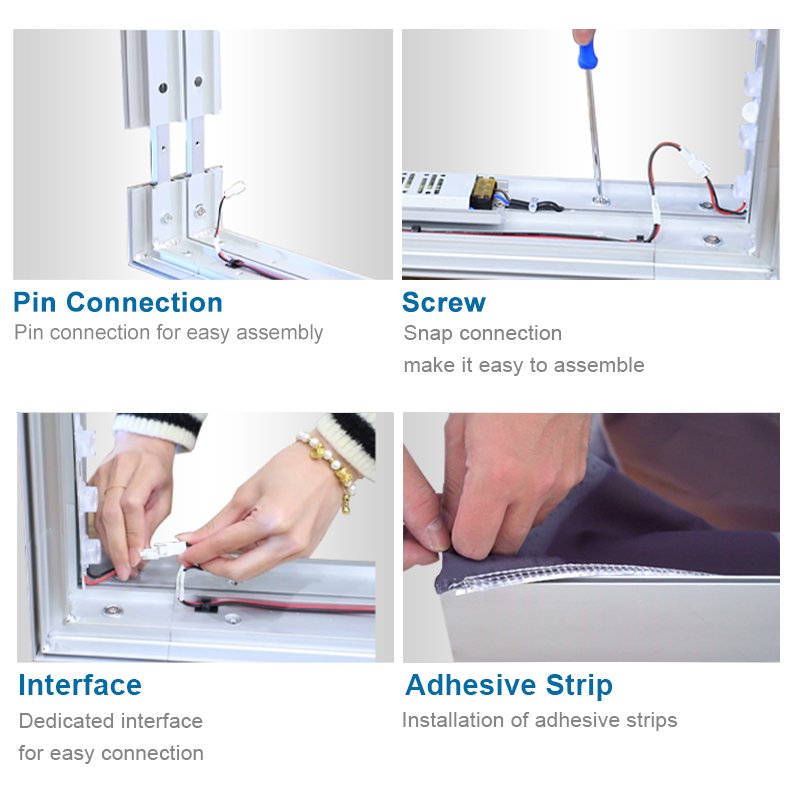 Pin Connection
Pin connection for easy assembly

Screw
Snap connection
make it easy to assemble

Interface
Dedicated interface
for easy connection

Adhesive Strip
Installation of adhesive strips