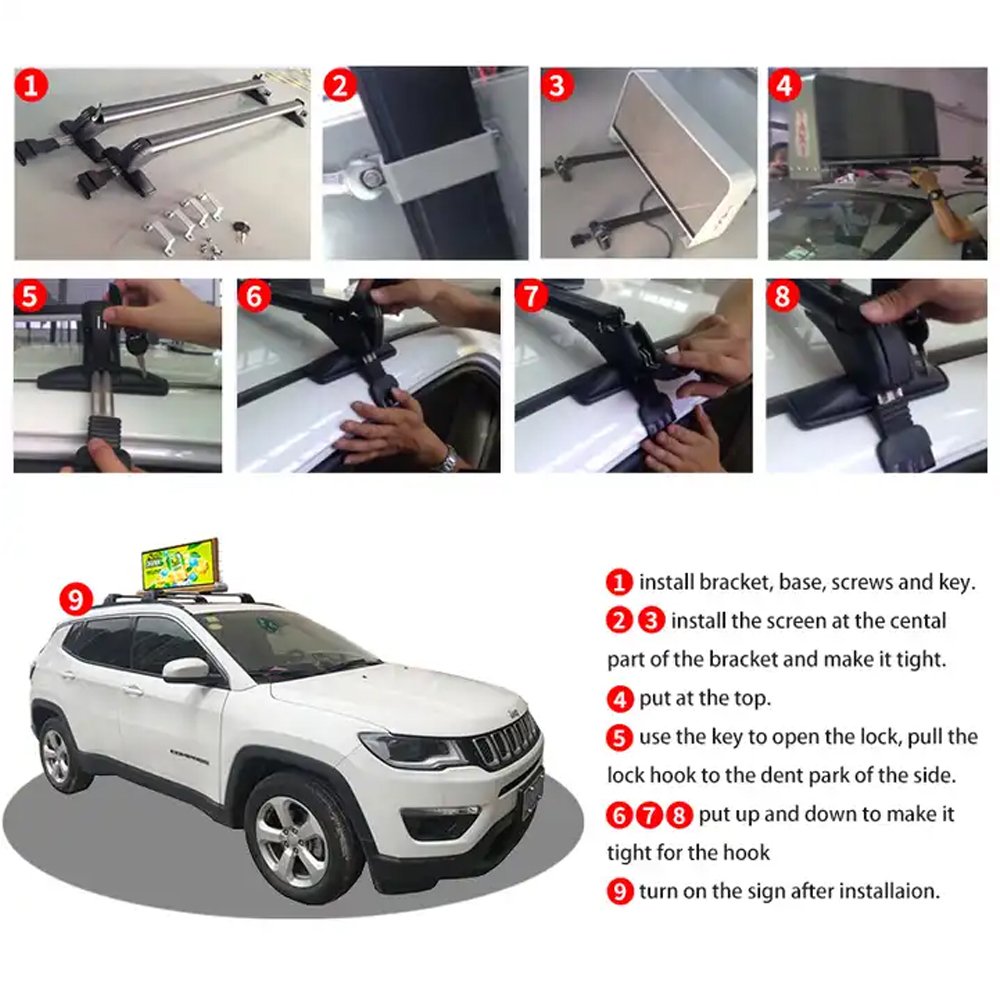 1
2
3
4
5
6
7
8
9

1 install bracket, base, screws and key.
2 3 install the screen at the cental part of the bracket and make it tight.
4 put at the top.
5 use the key to open the lock, pull the lock hook to the dent park of the side.
6 7 8 put up and down to make it tight for the hook
9 turn on the sign after installaion.