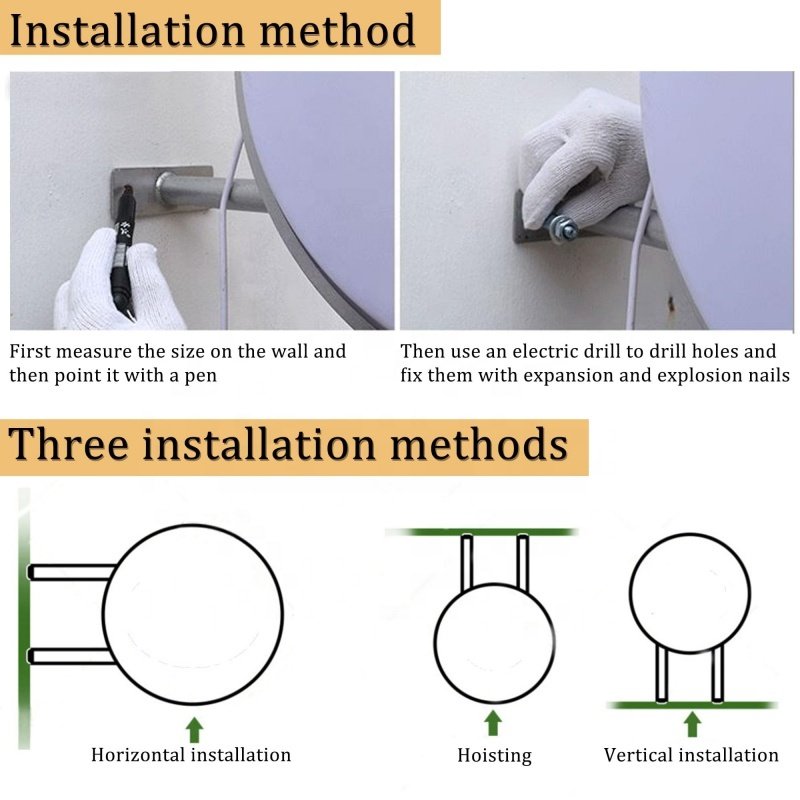 Installation method

First measure the size on the wall and then point it with a pen

Then use an electric drill to drill holes and fix them with expansion and explosion nails

Three installation methods

Horizontal installation

Hoisting

Vertical installation