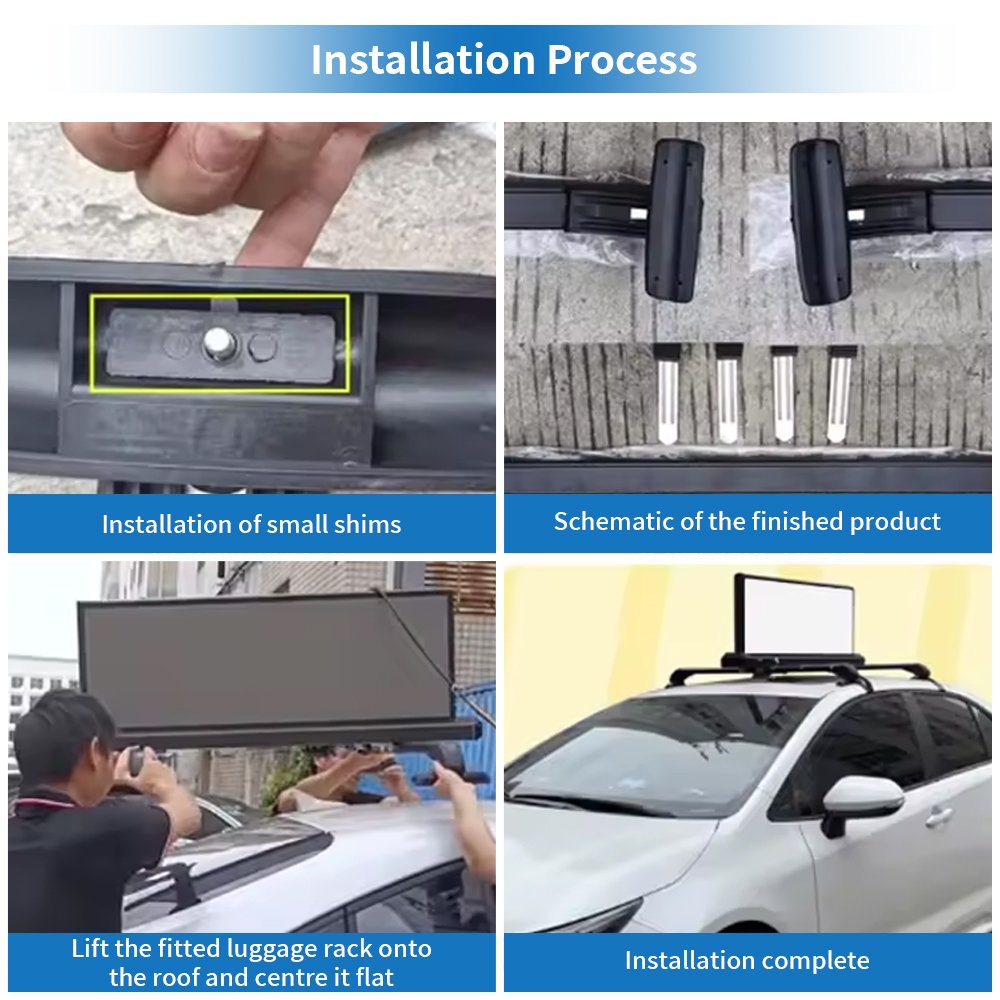 Installation Process

Installation of small shims

Schematic of the finished product

Lift the fitted luggage rack onto the roof and centre it flat

Installation complete