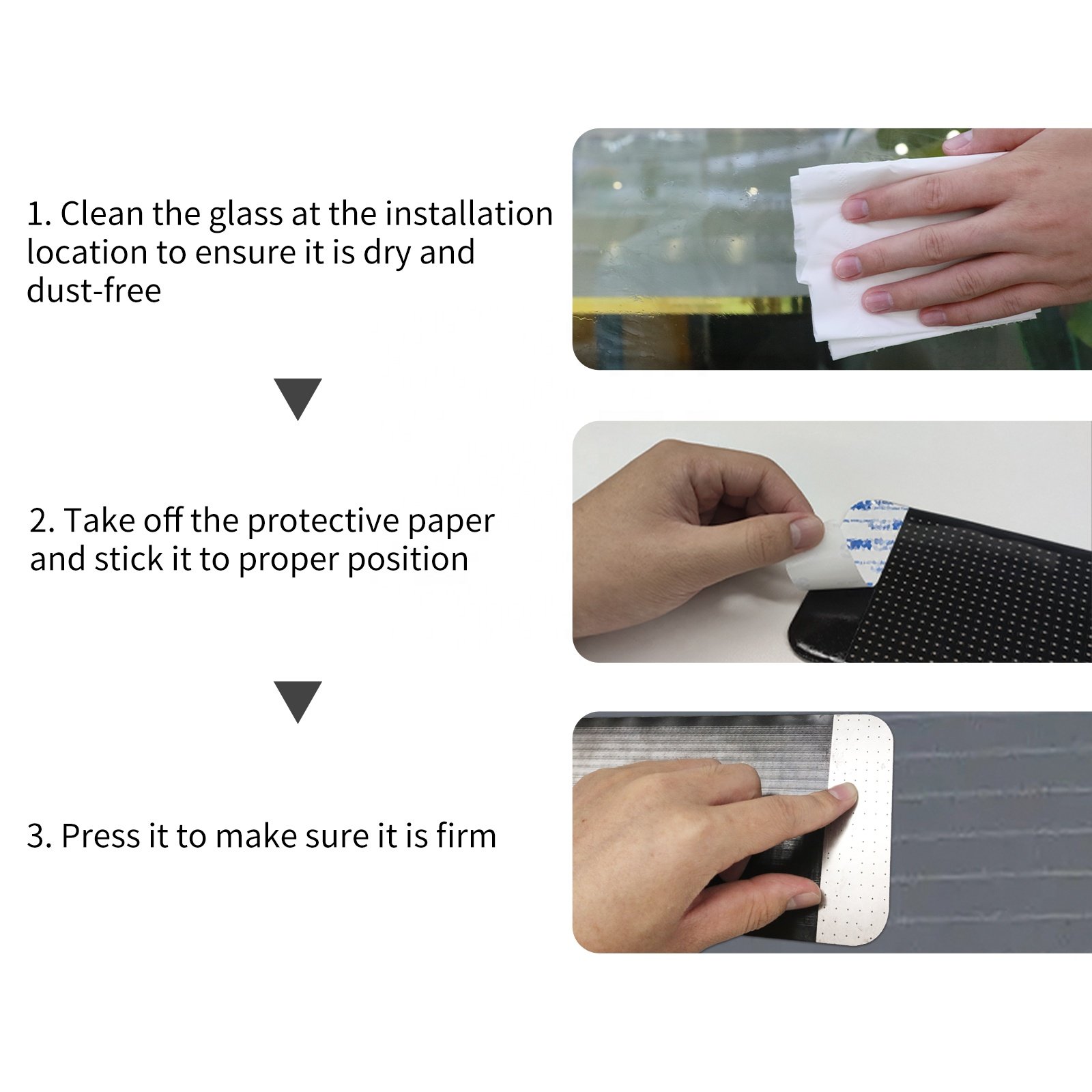 1. Clean the glass at the installation location to ensure it is dry and dust-free

2. Take off the protective paper and stick it to proper position

3. Press it to make sure it is firm