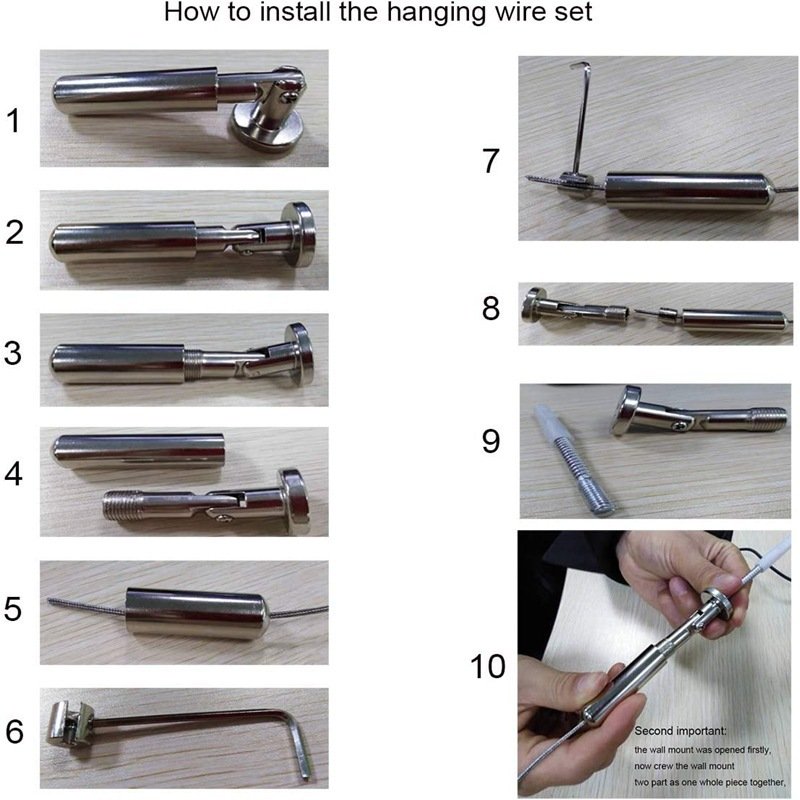 How to install the hanging wire set

1

2

3

4

5

6

7

8

9

10

Second important:
the wall mount was opened firstly,
now crew the wall mount
two part as one whole piece together,