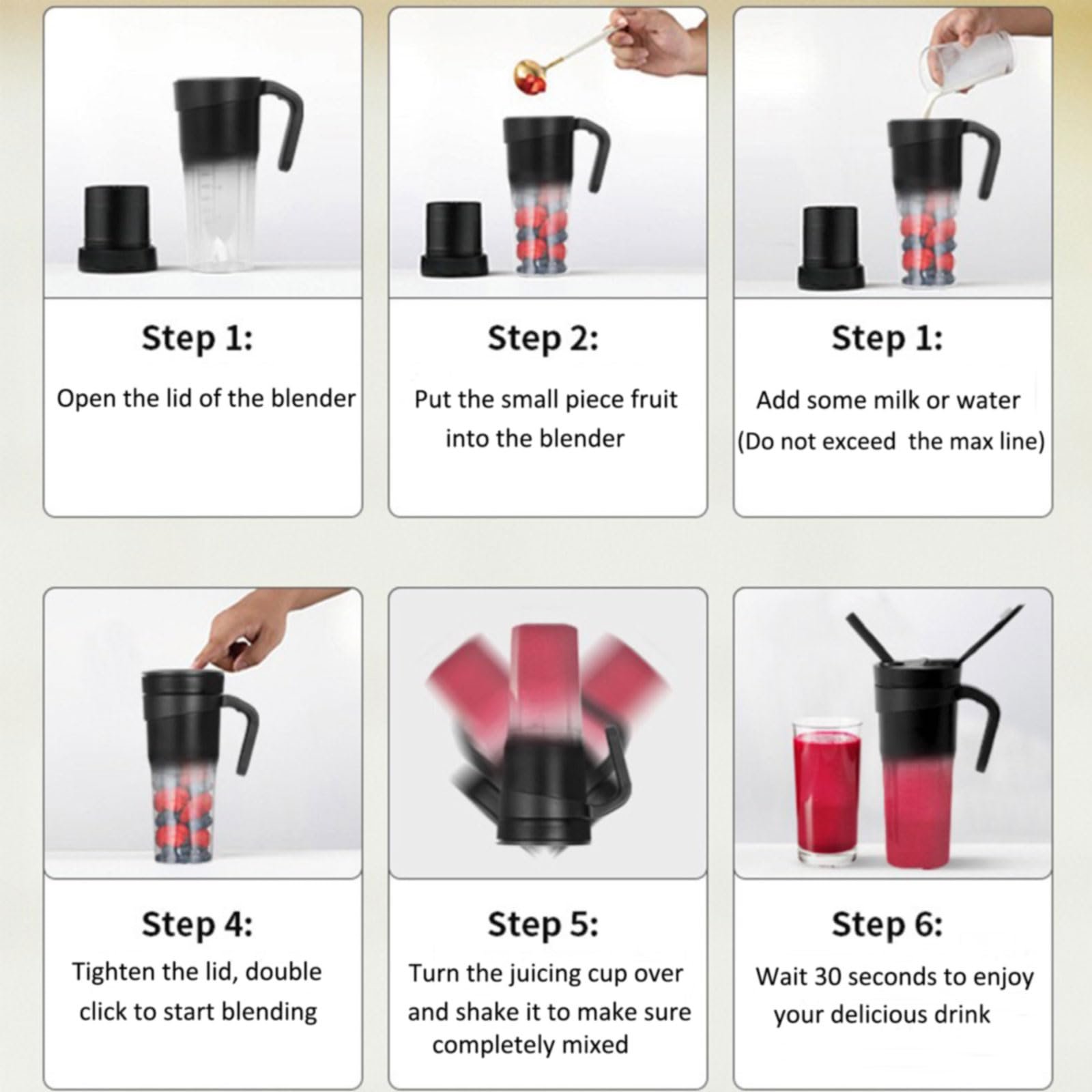 Step 1:
Open the lid of the blender

Step 2:
Put the small piece fruit into the blender

Step 1:
Add some milk or water
(Do not exceed the max line)

Step 4:
Tighten the lid, double click to start blending

Step 5:
Turn the juicing cup over and shake it to make sure completely mixed

Step 6:
Wait 30 seconds to enjoy your delicious drink