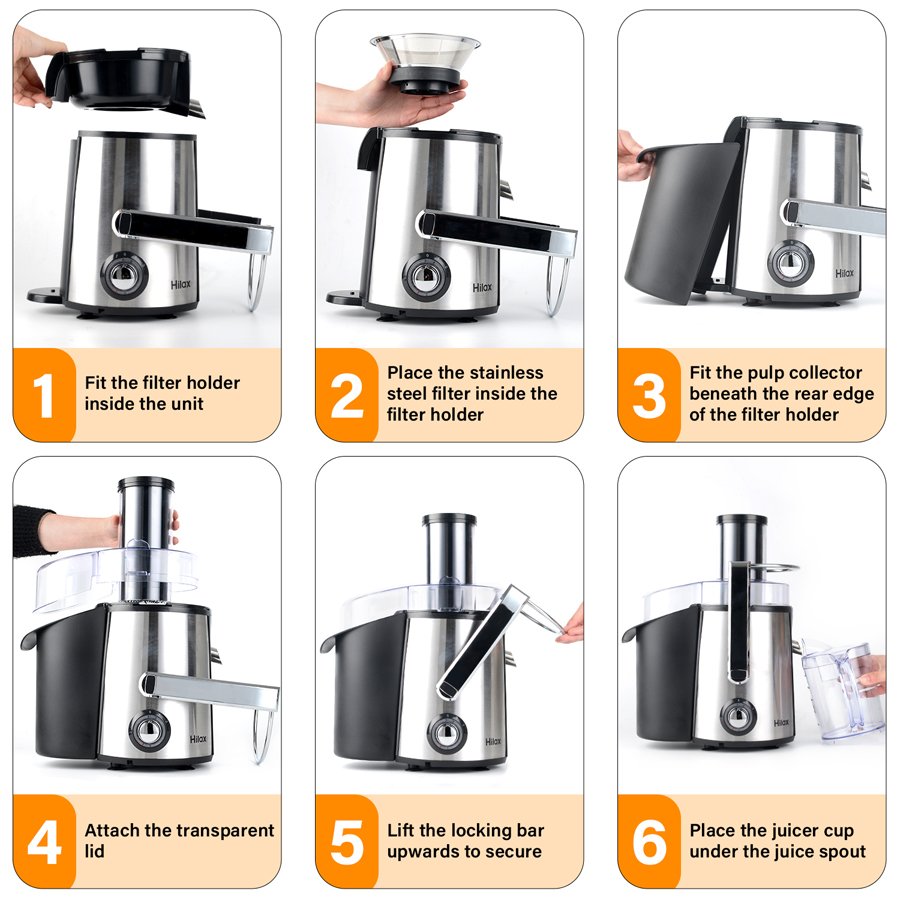 Hilax

1 Fit the filter holder inside the unit

Hilax

2 Place the stainless steel filter inside the filter holder

Hilax

3 Fit the pulp collector beneath the rear edge of the filter holder

Hilax

4 Attach the transparent lid

Hilax

5 Lift the locking bar upwards to secure

Hilax

6 Place the juicer cup under the juice spout