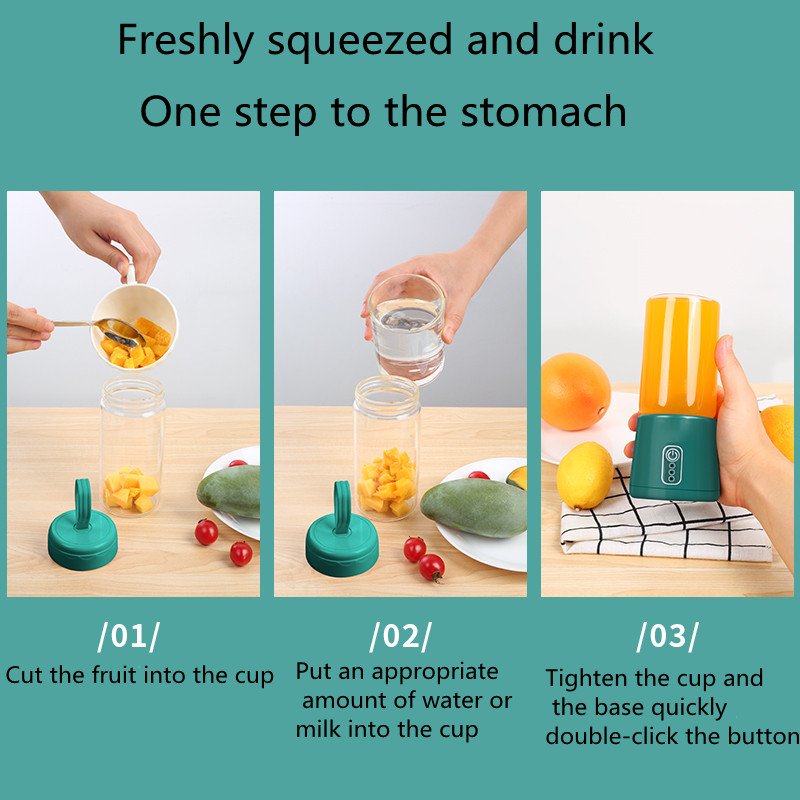 Freshly squeezed and drink

One step to the stomach

/01/

Cut the fruit into the cup

/02/

Put an appropriate amount of water or milk into the cup

/03/

Tighten the cup and the base quickly double-click the button