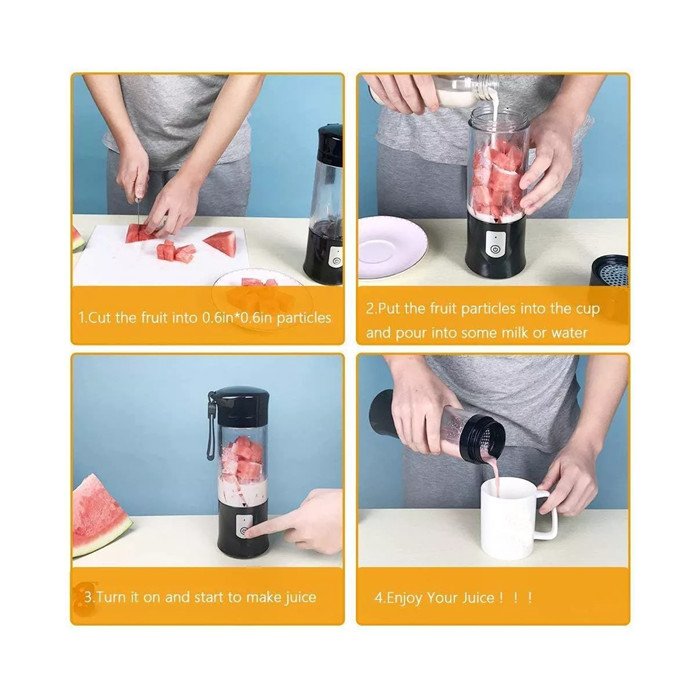 1.Cut the fruit into 0.6in*0.6in particles

2.Put the fruit particles into the cup and pour into some milk or water

3.Turn it on and start to make juice

4.Enjoy Your Juice ! ! !