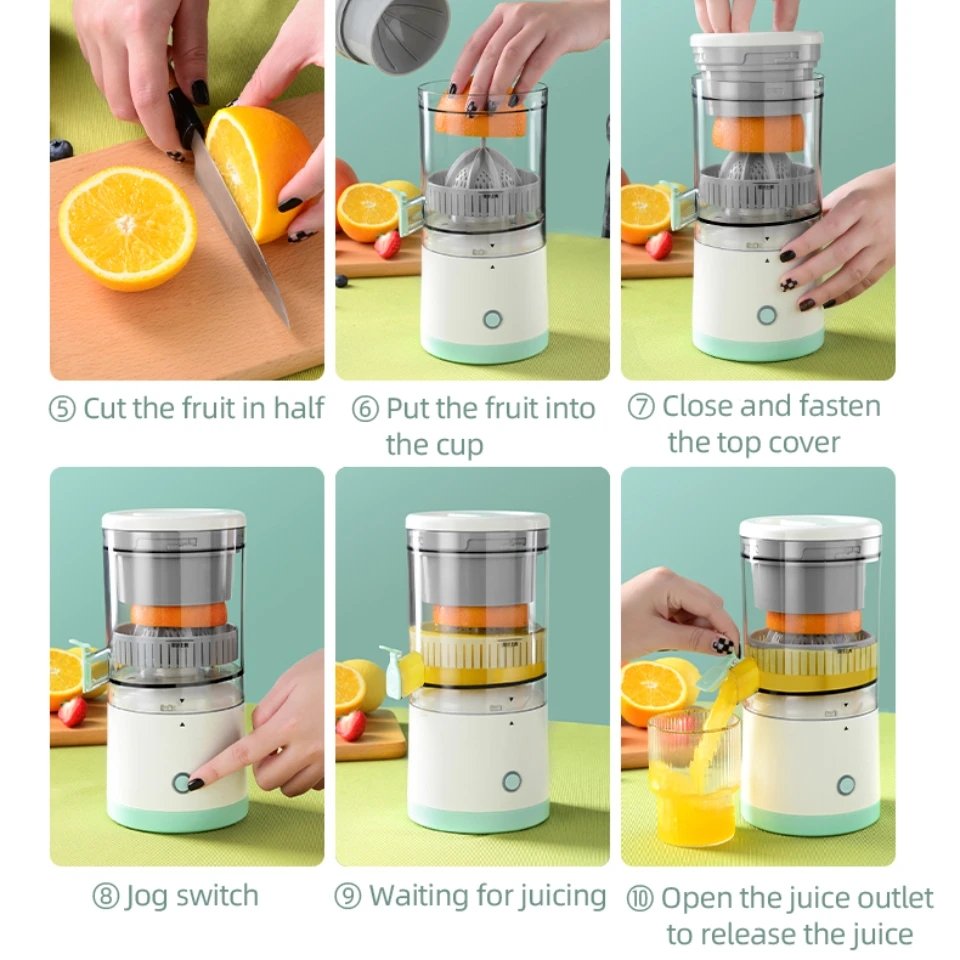 ⑤ Cut the fruit in half

⑥ Put the fruit into the cup

⑦ Close and fasten the top cover

⑧ Jog switch

⑨ Waiting for juicing

⑩ Open the juice outlet to release the juice