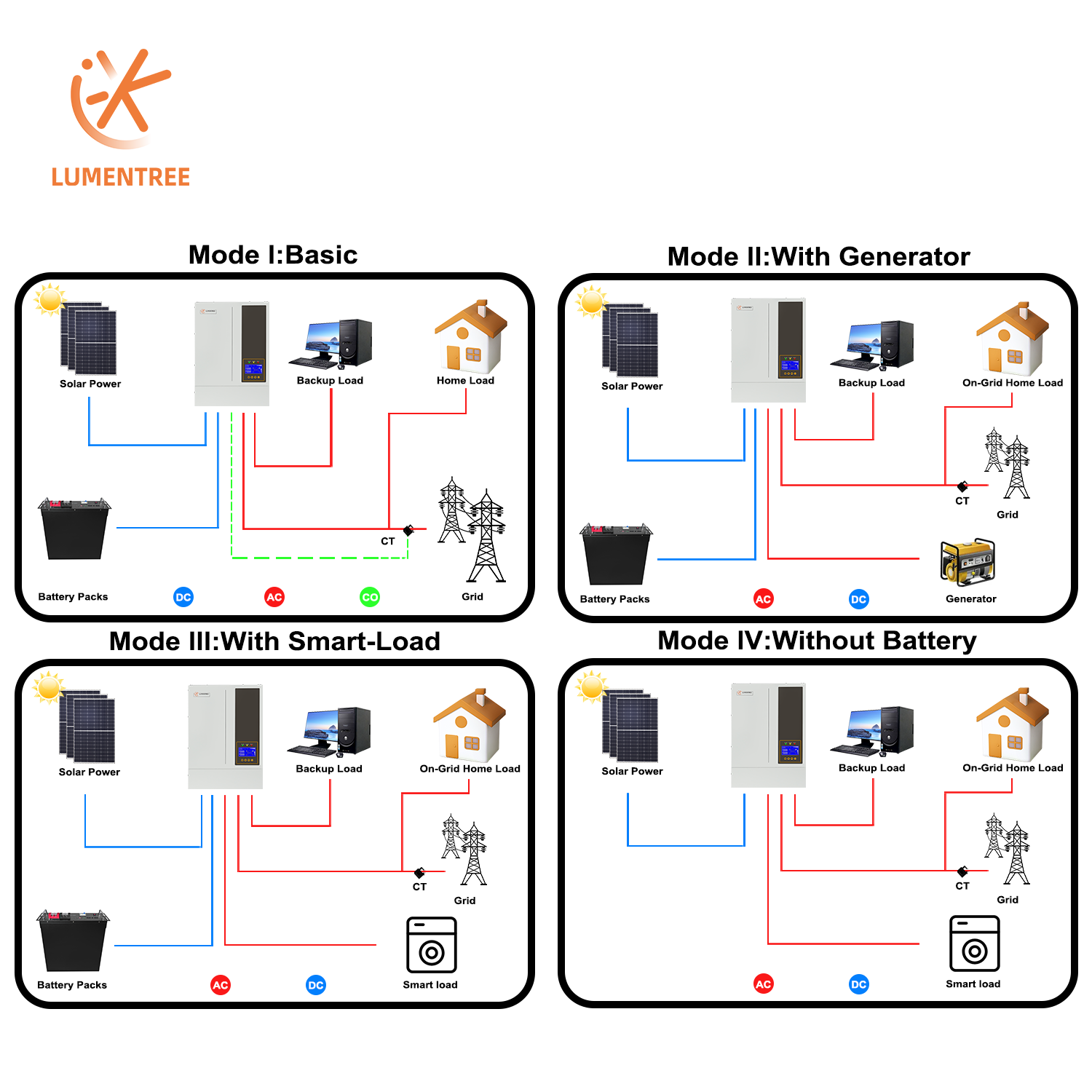 LUMENTREE

Mode I:Basic

Solar Power

Backup Load

Home Load

CT

Battery Packs

DC

AC

CO

Grid

Mode II:With Generator

Solar Power

Backup Load

On-Grid Home Load

CT

Grid

Battery Packs

AC

DC

Generator

Mode III:With Smart-Load

Solar Power

Backup Load

On-Grid Home Load

CT

Grid

Battery Packs

AC

DC

Smart load

Mode IV:Without Battery

Solar Power

Backup Load

On-Grid Home Load

CT

Grid

AC

DC

Smart load