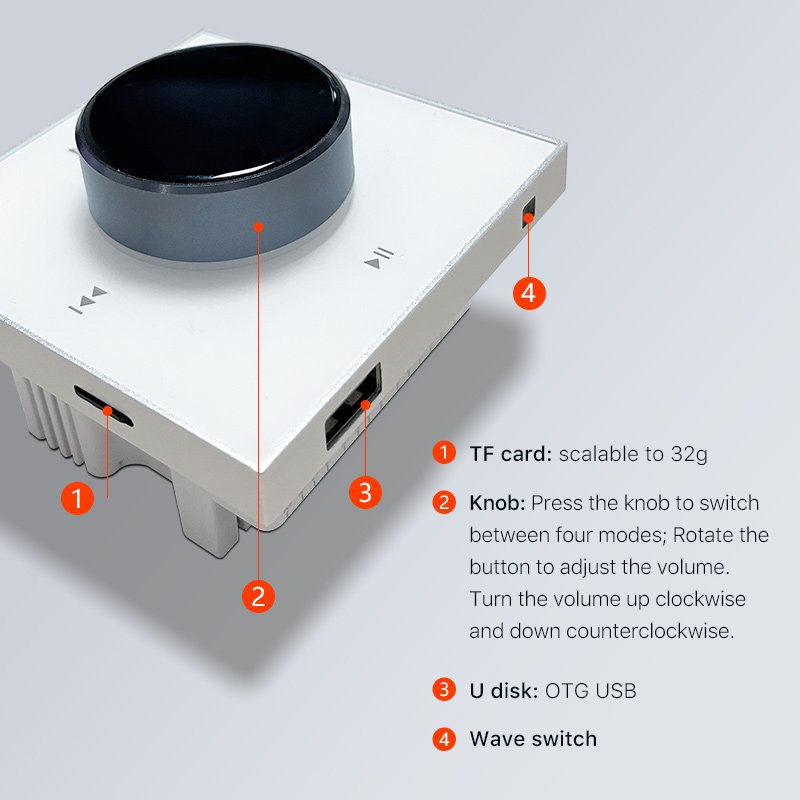 4

1

3

2

1 TF card: scalable to 32g

2 Knob: Press the knob to switch between four modes; Rotate the button to adjust the volume. Turn the volume up clockwise and down counterclockwise.

3 U disk: OTG USB

4 Wave switch