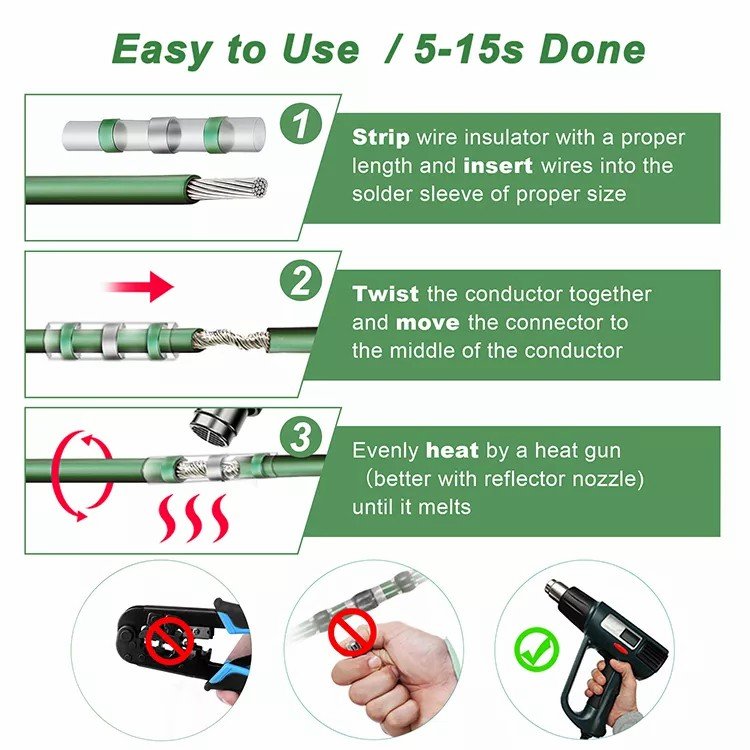 Easy to Use / 5-15s Done

1

Strip wire insulator with a proper length and insert wires into the solder sleeve of proper size

2

Twist the conductor together and move the connector to the middle of the conductor

3

Evenly heat by a heat gun (better with reflector nozzle) until it melts