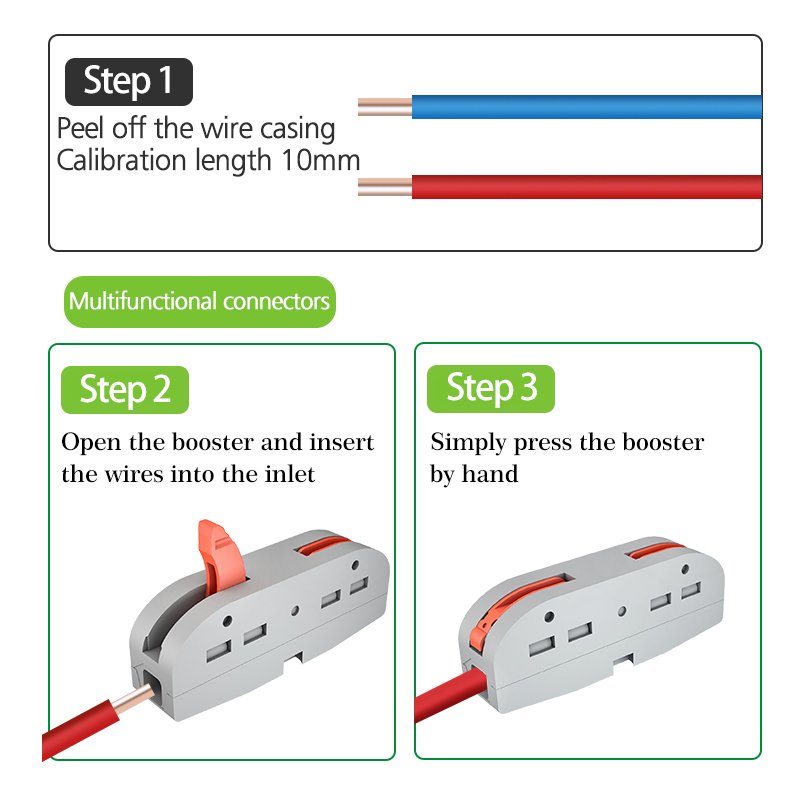 Step 1

Peel off the wire casing
Calibration length 10mm

Multifunctional connectors

Step 2

Open the booster and insert the wires into the inlet

Step 3

Simply press the booster by hand