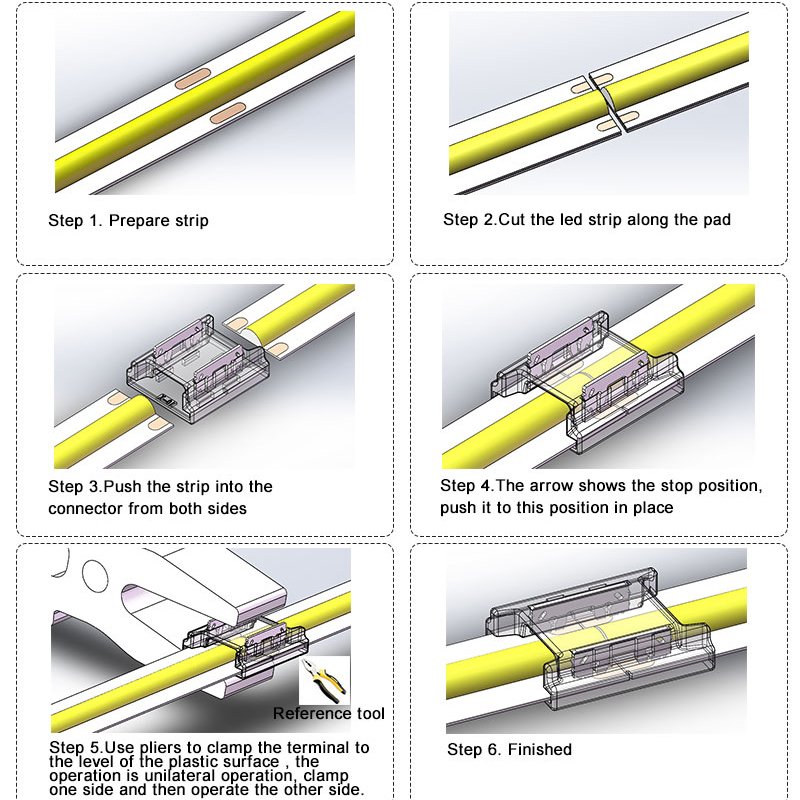 Step 1. Prepare strip

Step 2.Cut the led strip along the pad

Step 3.Push the strip into the connector from both sides

Step 4.The arrow shows the stop position, push it to this position in place

Reference tool

Step 5.Use pliers to clamp the terminal to the level of the plastic surface , the operation is unilateral operation, clamp one side and then operate the other side.

Step 6. Finished