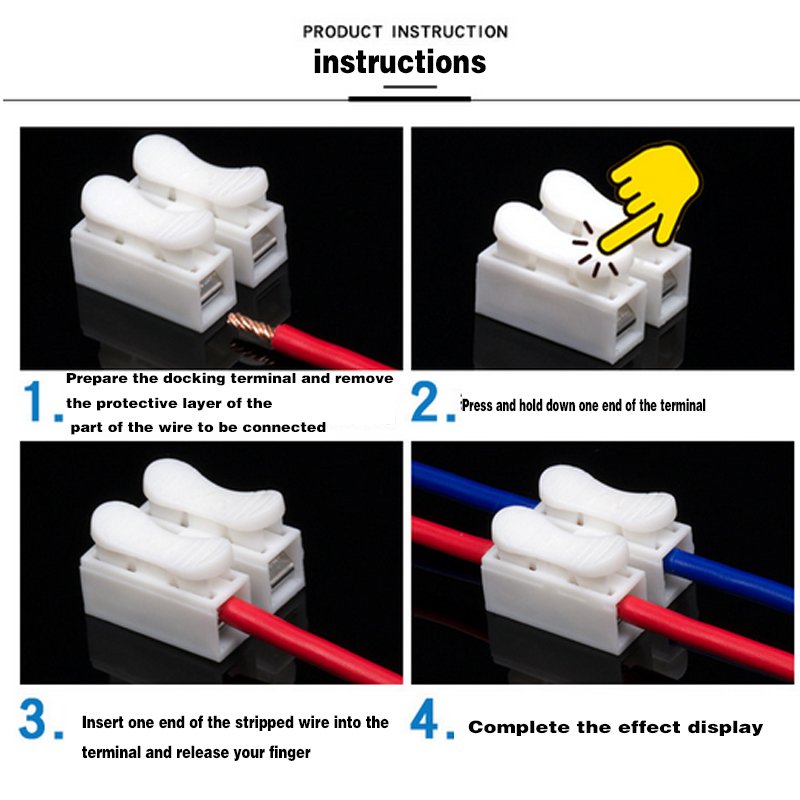 PRODUCT INSTRUCTION
instructions

1. Prepare the docking terminal and remove the protective layer of the part of the wire to be connected

2. Press and hold down one end of the terminal

3. Insert one end of the stripped wire into the terminal and release your finger

4. Complete the effect display