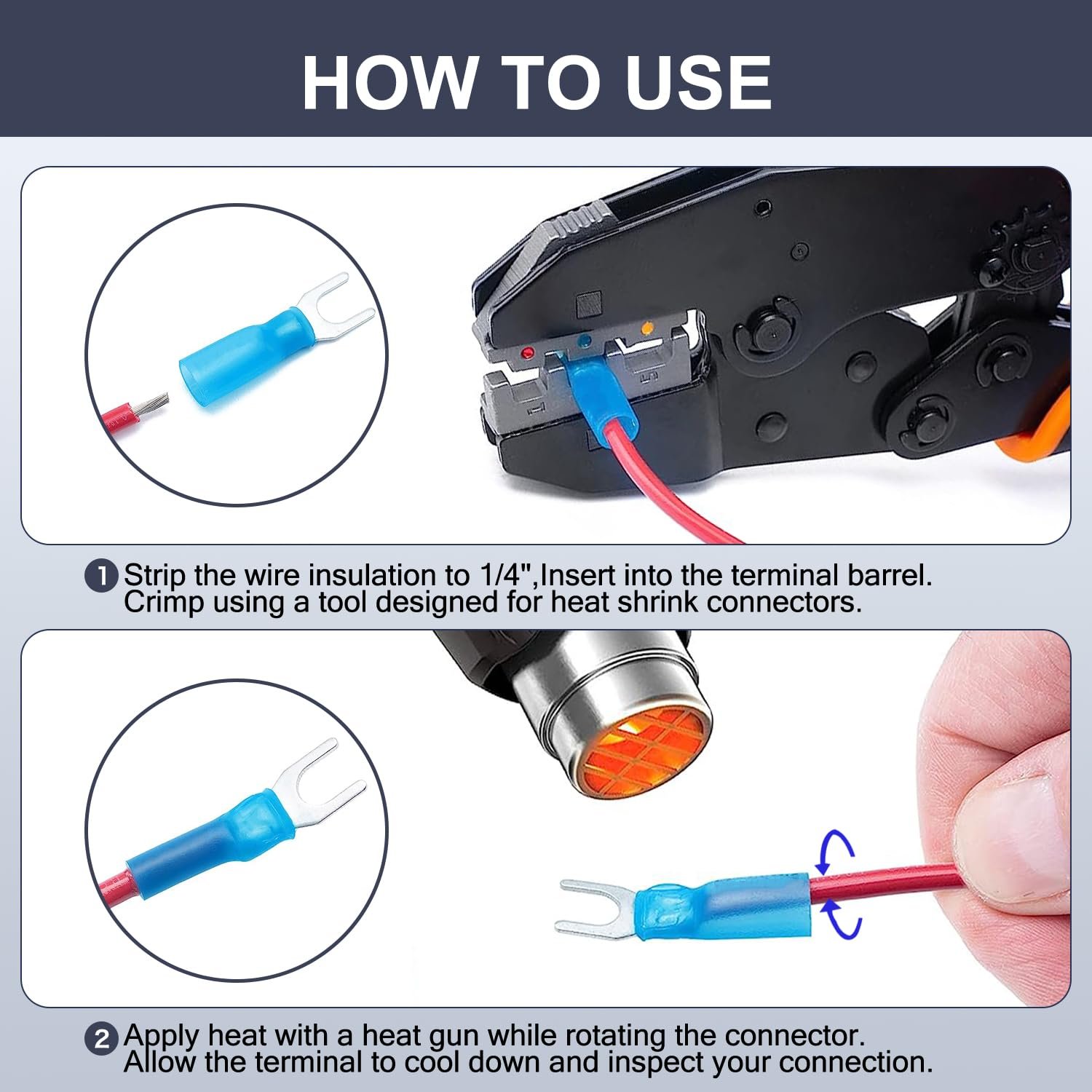 HOW TO USE

1 Strip the wire insulation to 1/4",Insert into the terminal barrel. Crimp using a tool designed for heat shrink connectors.

2 Apply heat with a heat gun while rotating the connector. Allow the terminal to cool down and inspect your connection.