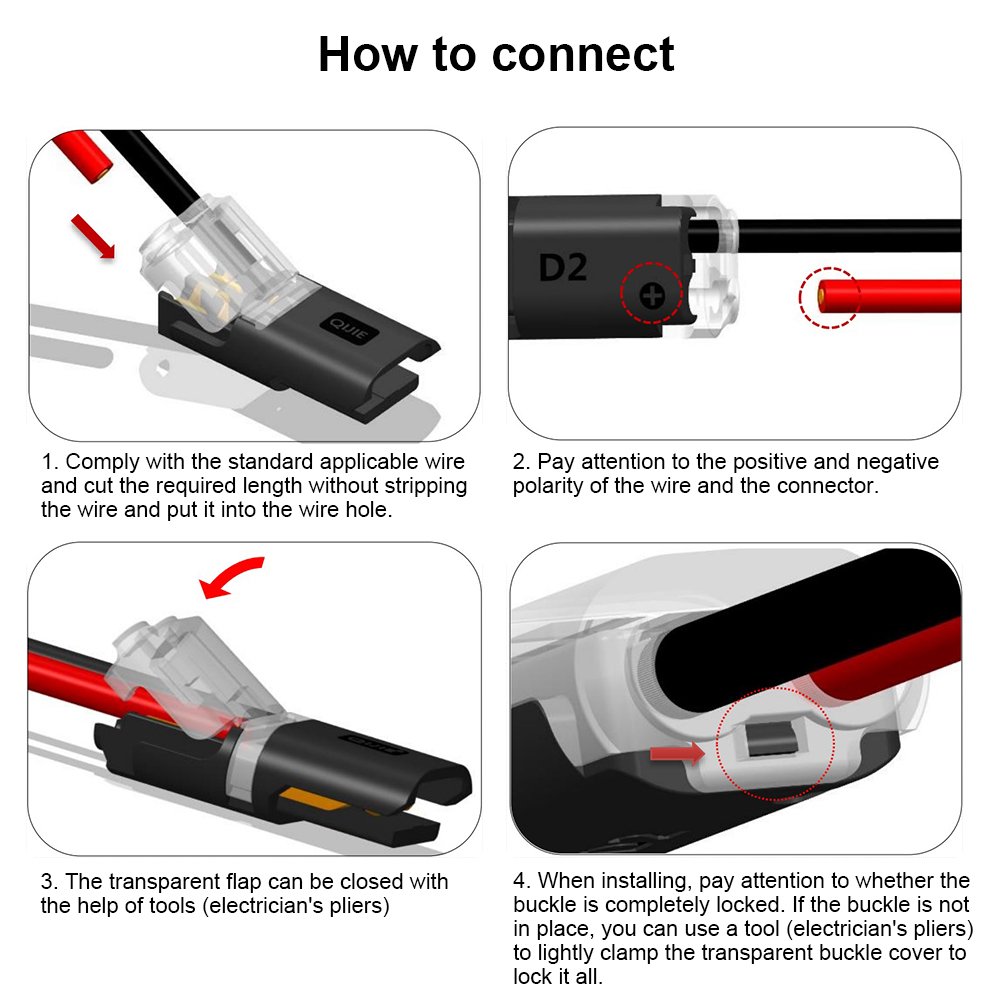 How to connect

QUIE

1. Comply with the standard applicable wire and cut the required length without stripping the wire and put it into the wire hole.

D2

+

2. Pay attention to the positive and negative polarity of the wire and the connector.

3. The transparent flap can be closed with the help of tools (electrician's pliers)

4. When installing, pay attention to whether the buckle is completely locked. If the buckle is not in place, you can use a tool (electrician's pliers) to lightly clamp the transparent buckle cover to lock it all.