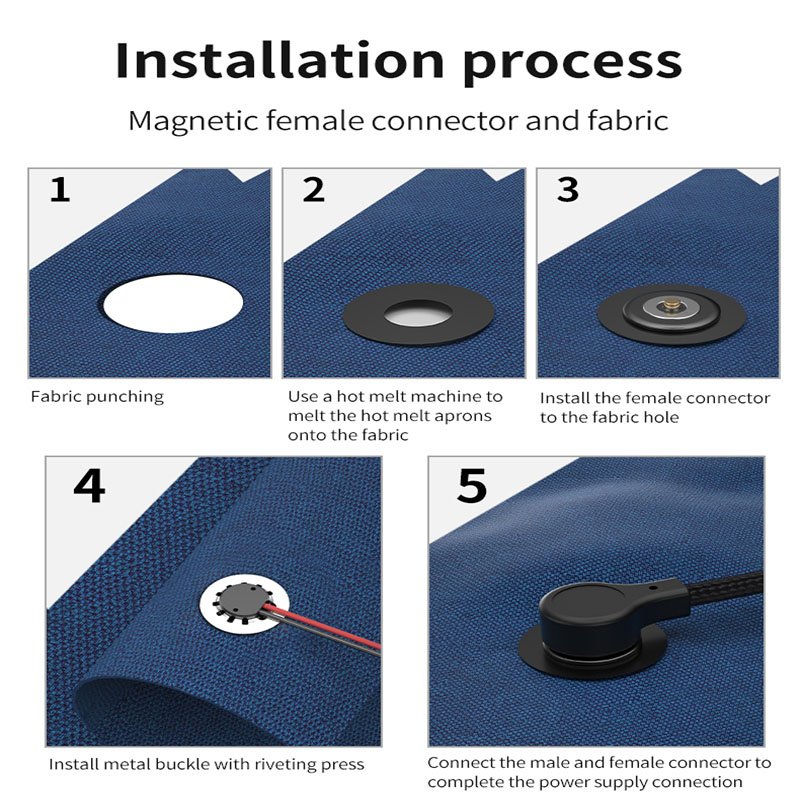 Installation process

Magnetic female connector and fabric

1

Fabric punching

2

Use a hot melt machine to melt the hot melt aprons onto the fabric

3

Install the female connector to the fabric hole

4

Install metal buckle with riveting press

5

Connect the male and female connector to complete the power supply connection