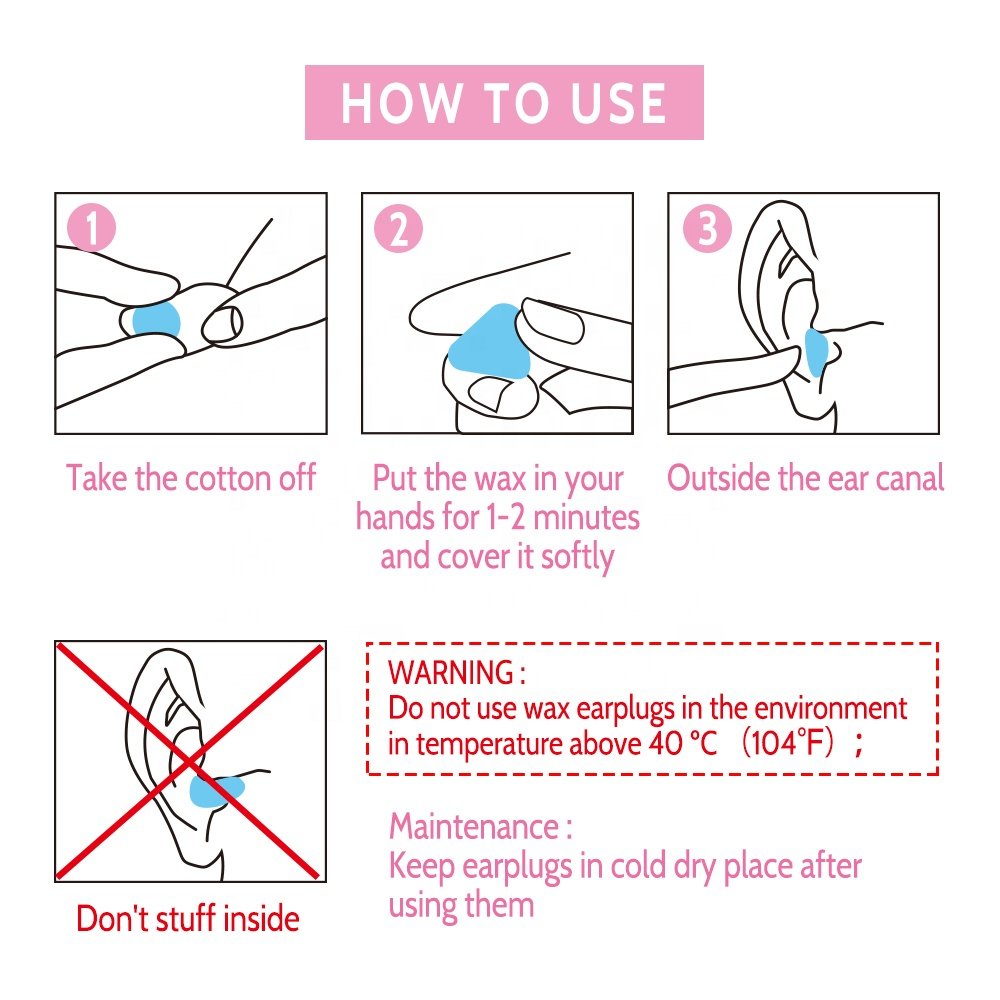 HOW TO USE

1

Take the cotton off

2

Put the wax in your hands for 1-2 minutes and cover it softly

3

Outside the ear canal

Don't stuff inside

WARNING :
Do not use wax earplugs in the environment in temperature above 40 °C （104°F）；

Maintenance :
Keep earplugs in cold dry place after using them